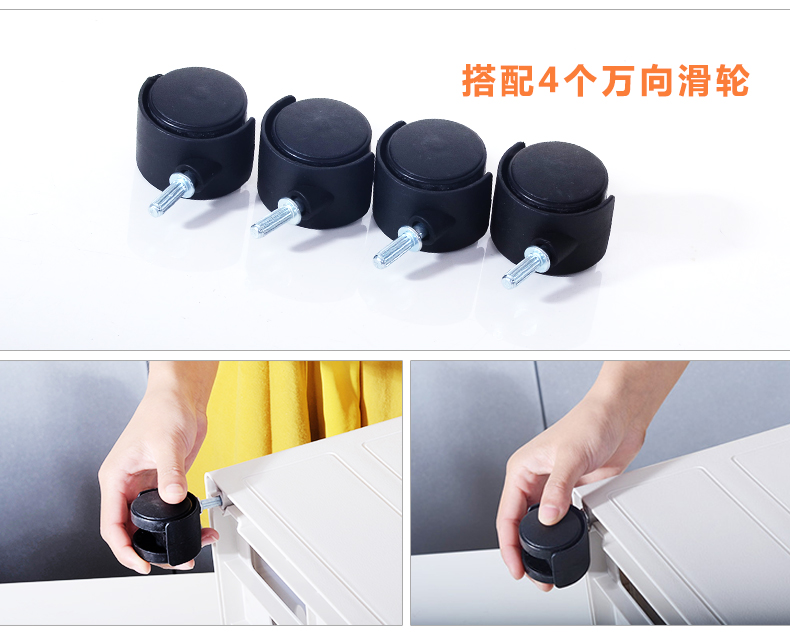 搭配4个万向滑轮