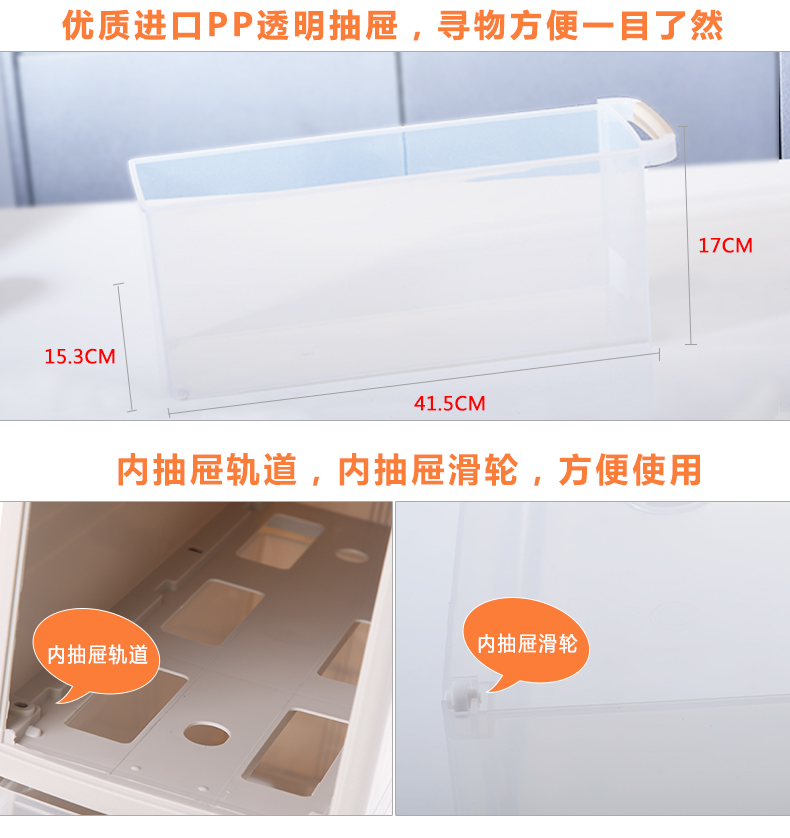 优质进口PP透明抽屉，寻物方便一目了然

17CM

15.3CM

41.5CM

内抽屉轨道，内抽屉滑轮，方便使用

内抽屉轨道

内抽屉滑轮