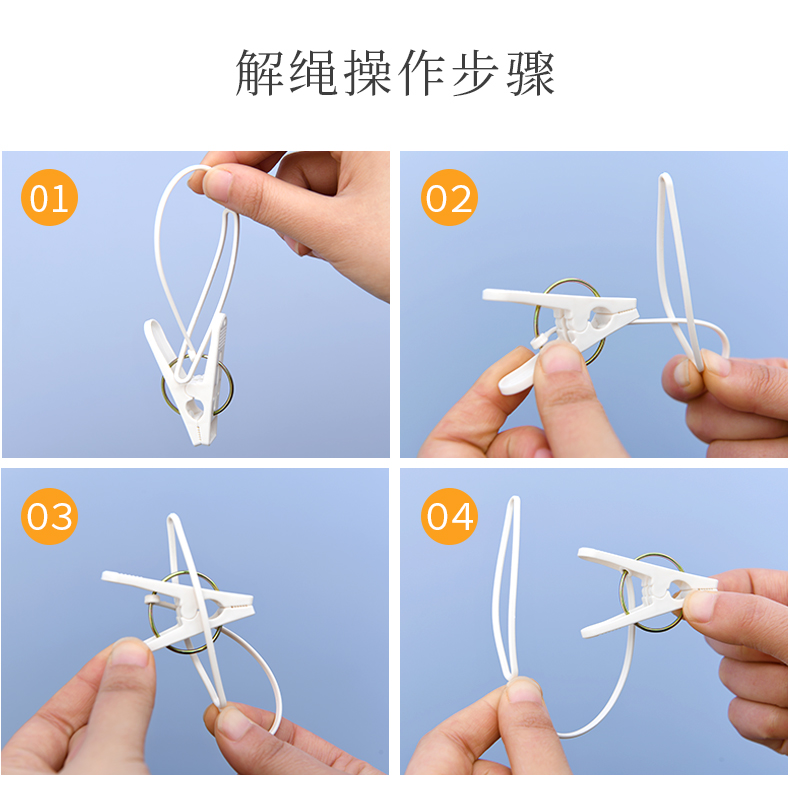 解绳操作步骤

01

02

03

04