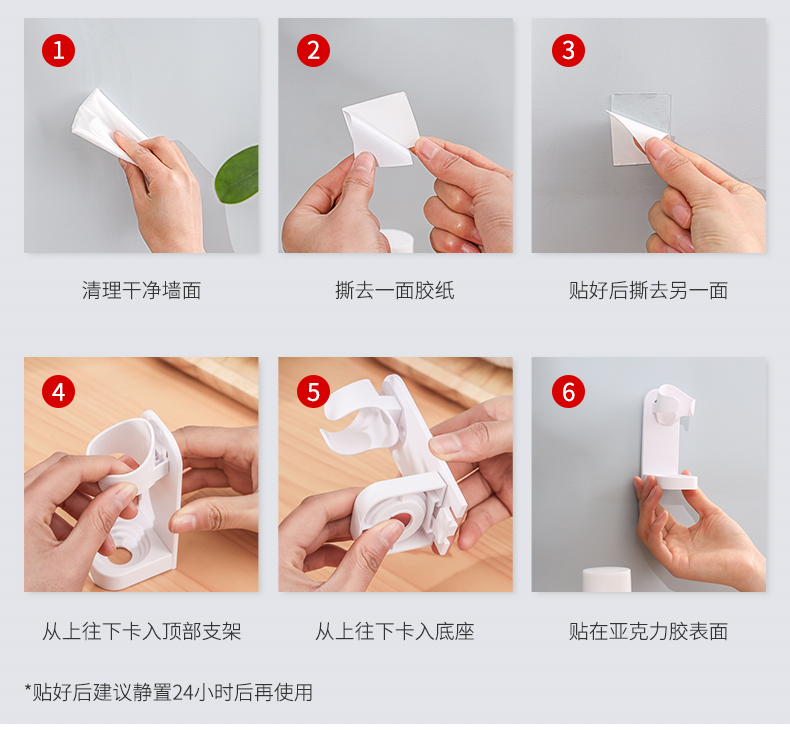 1
清理干净墙面

2
撕去一面胶纸

3
贴好后撕去另一面

4
从上往下卡入顶部支架

5
从上往下卡入底座

6
贴在亚克力胶表面

*贴好后建议静置24小时后再使用