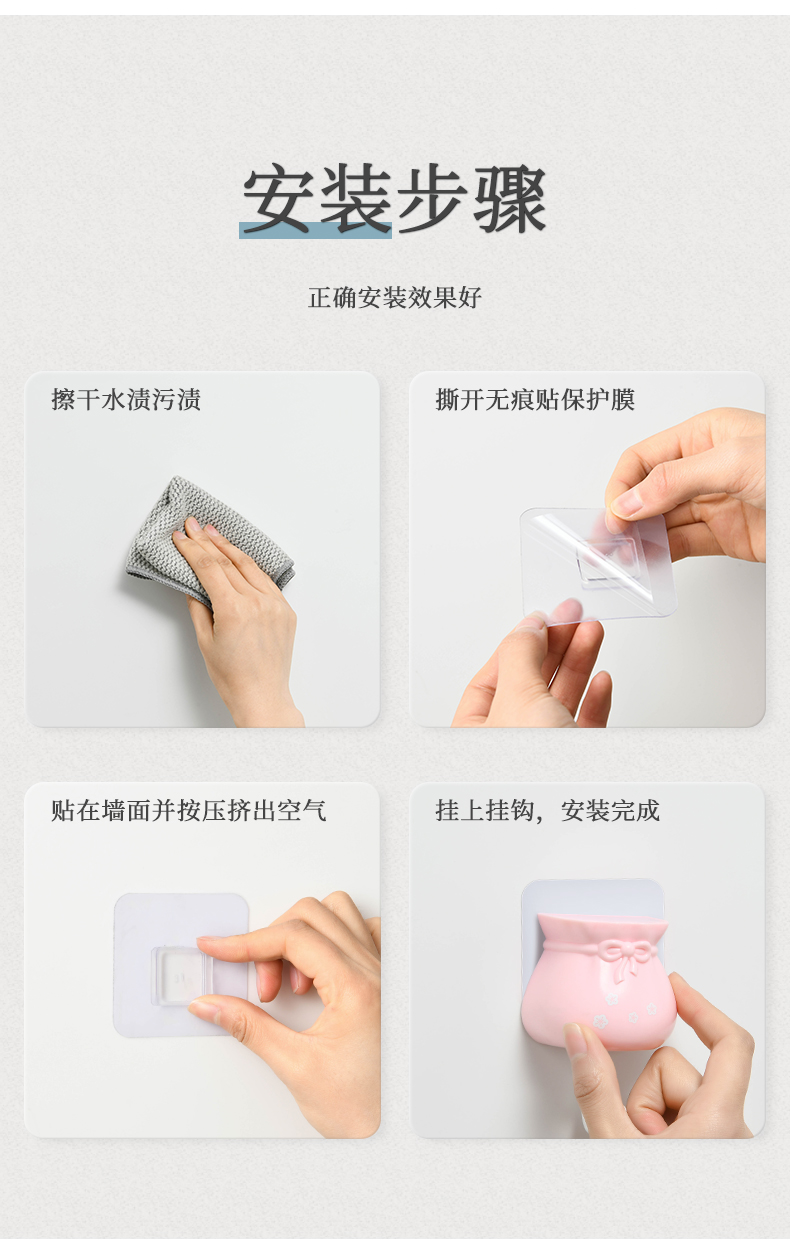 安装步骤

正确安装效果好

擦干水渍污渍

撕开无痕贴保护膜

贴在墙面并按压挤出空气

挂上挂钩，安装完成