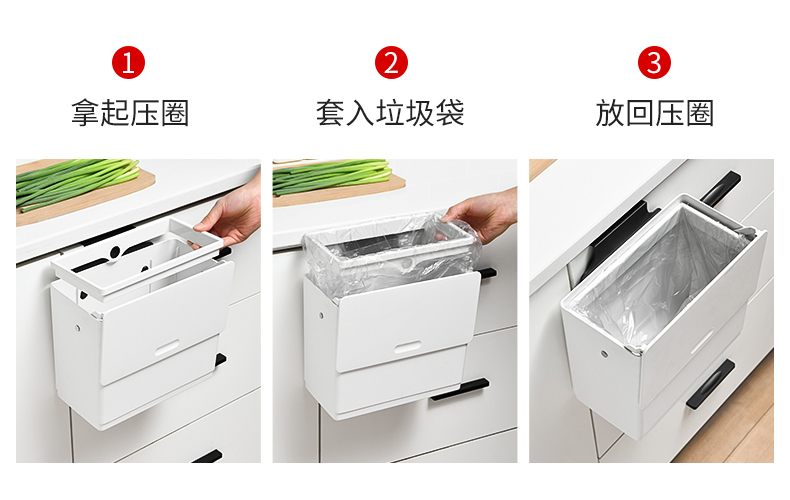 1
拿起压圈

2
套入垃圾袋

3
放回压圈