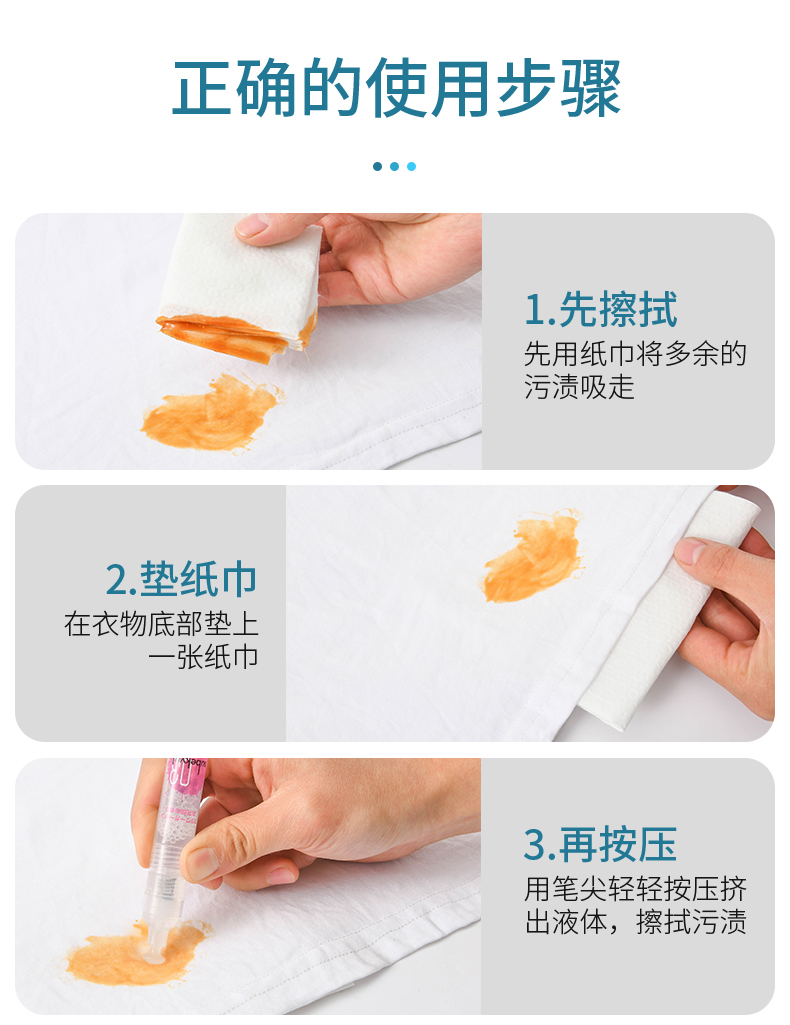 正确的使用步骤

1.先擦拭
先用纸巾将多余的污渍吸走

2.垫纸巾
在衣物底部垫上一张纸巾

3.再按压
用笔尖轻轻按压挤出液体，擦拭污渍