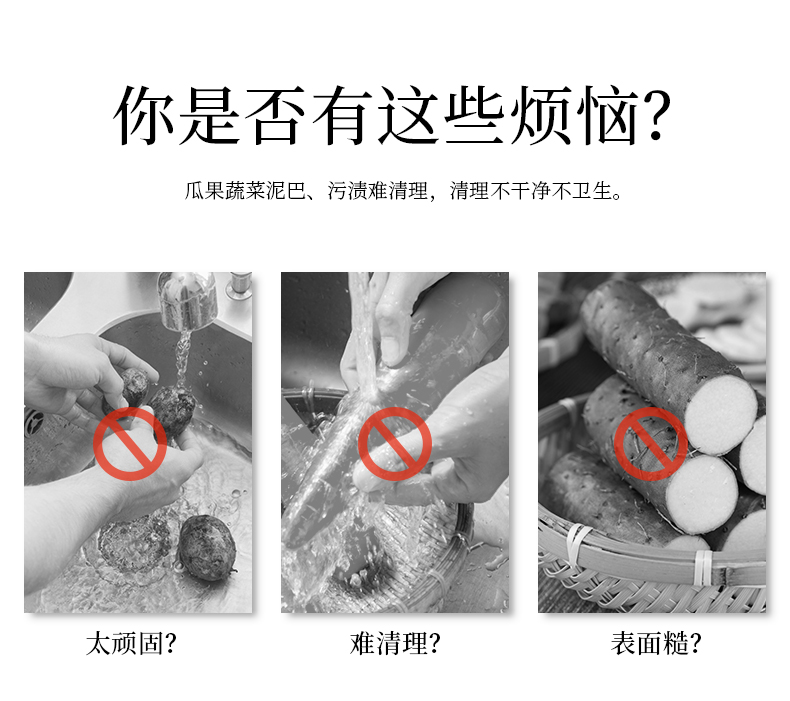 你是否有这些烦恼?

瓜果蔬菜泥巴、污渍难清理，清理不干净不卫生。

太顽固?

难清理?

表面糙?