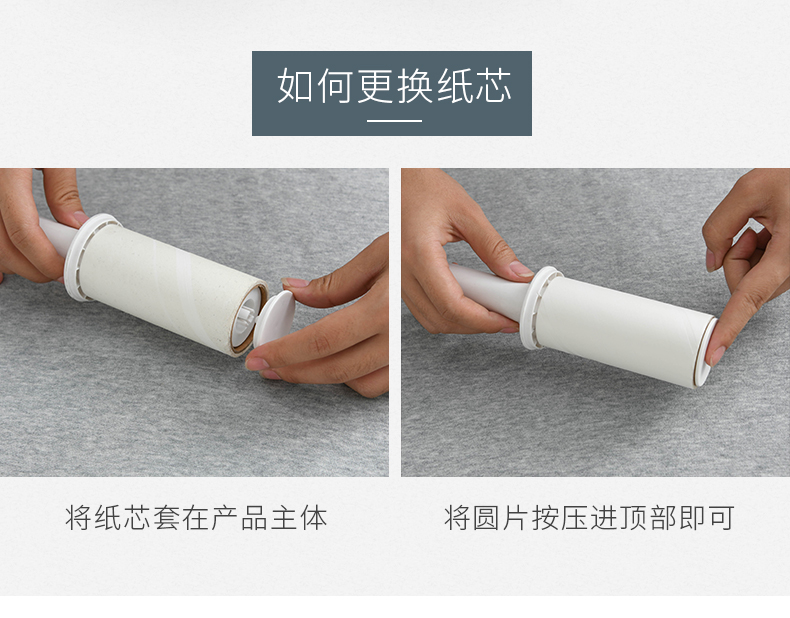 如何更换纸芯

将纸芯套在产品主体

将圆片按压进顶部即可