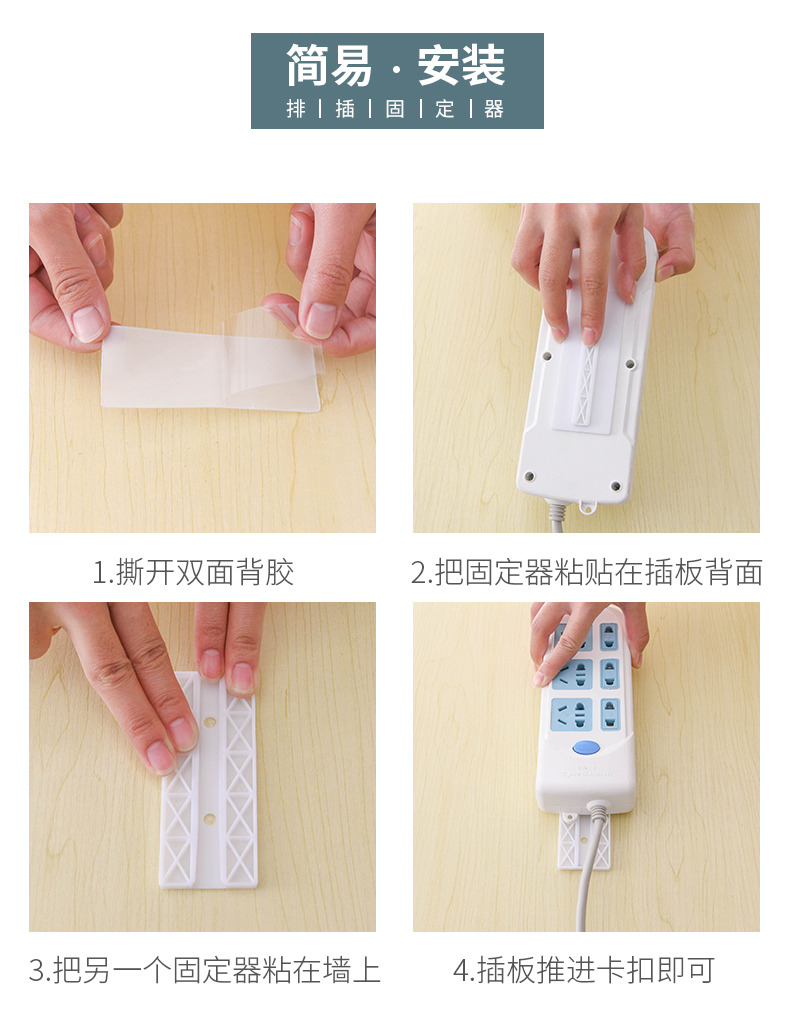 简易 · 安装
排 | 插 | 固 | 定 | 器

1.撕开双面背胶

2.把固定器粘贴在插板背面

3.把另一个固定器粘在墙上

4.插板推进卡扣即可