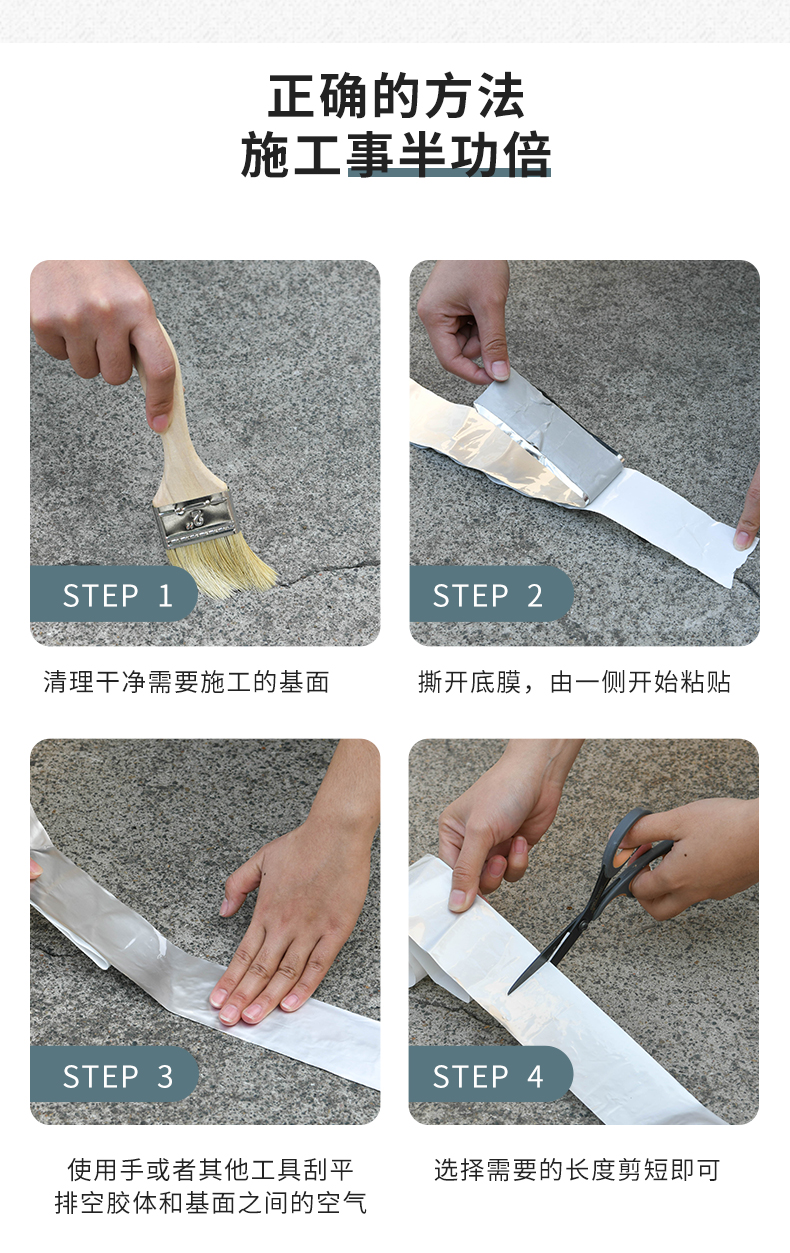 正确的方法
施工事半功倍

STEP 1

清理干净需要施工的基面

STEP 2

撕开底膜，由一侧开始粘贴

STEP 3

使用手或者其他工具刮平
排空胶体和基面之间的空气

STEP 4

选择需要的长度剪短即可