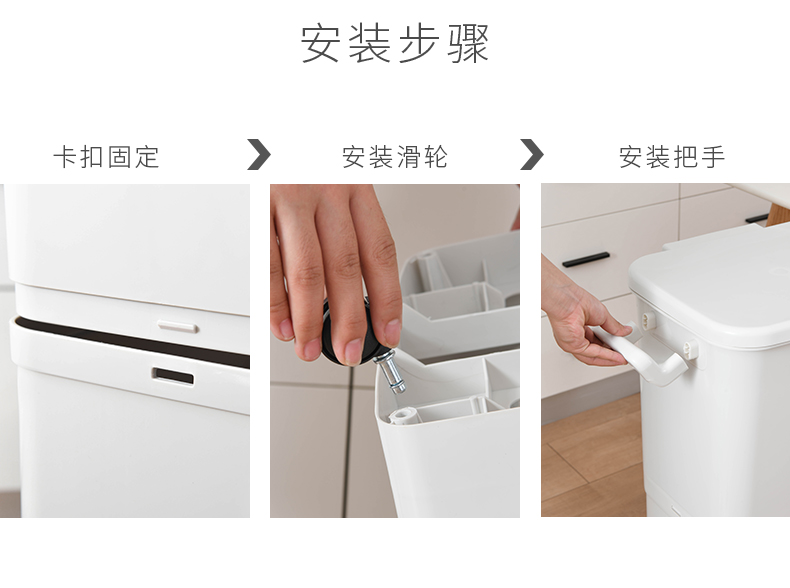 安装步骤

卡扣固定

安装滑轮

安装把手