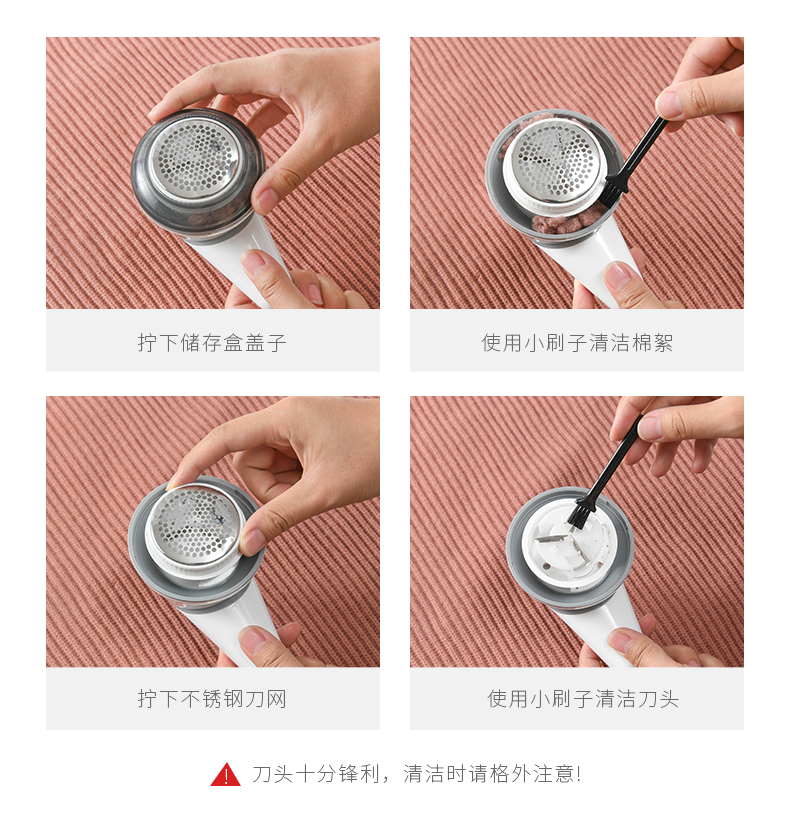 拧下储存盒盖子

使用小刷子清洁棉絮

拧下不锈钢刀网

使用小刷子清洁刀头

刀头十分锋利，清洁时请格外注意!