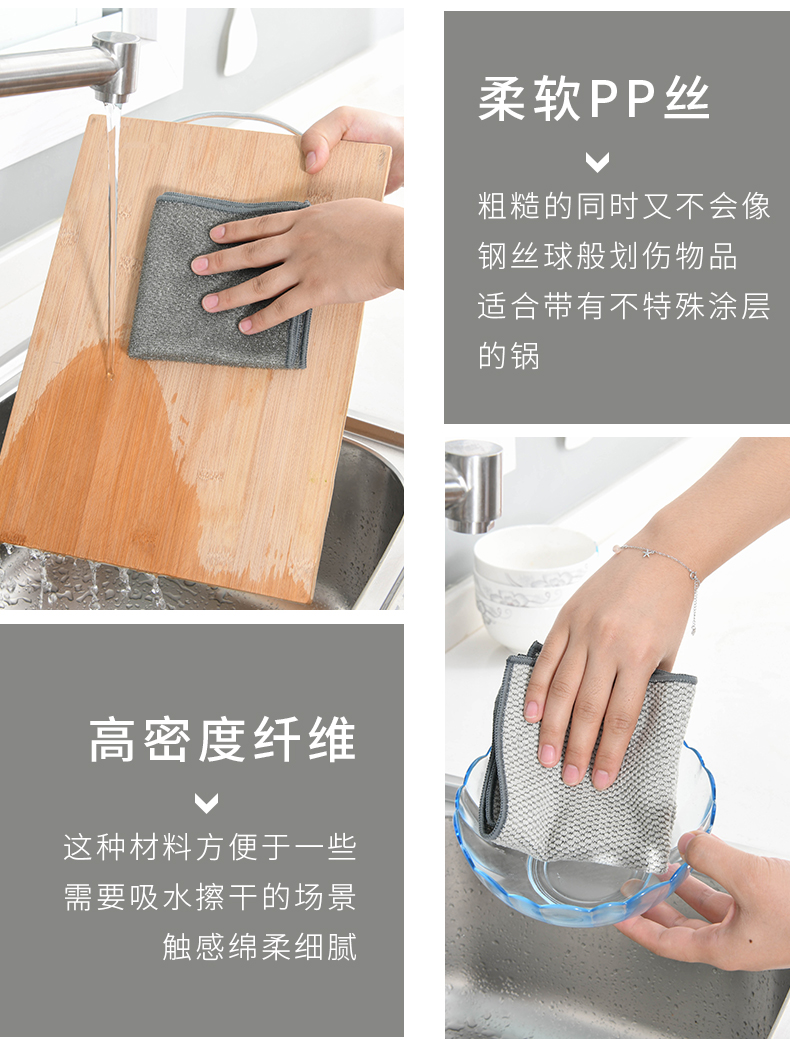 柔软PP丝

粗糙的同时又不会像钢丝球般划伤物品适合带有不特殊涂层的锅

高密度纤维

这种材料方便于一些需要吸水擦干的场景触感绵柔细腻