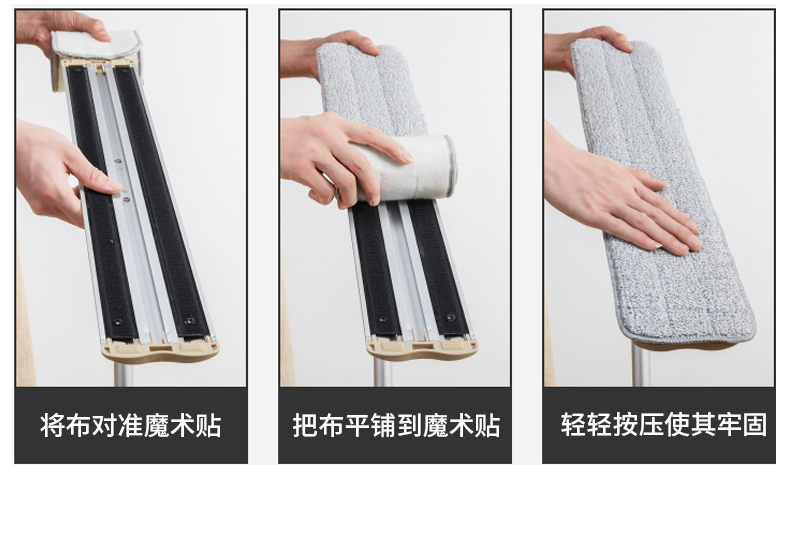 将布对准魔术贴

把布平铺到魔术贴

轻轻按压使其牢固