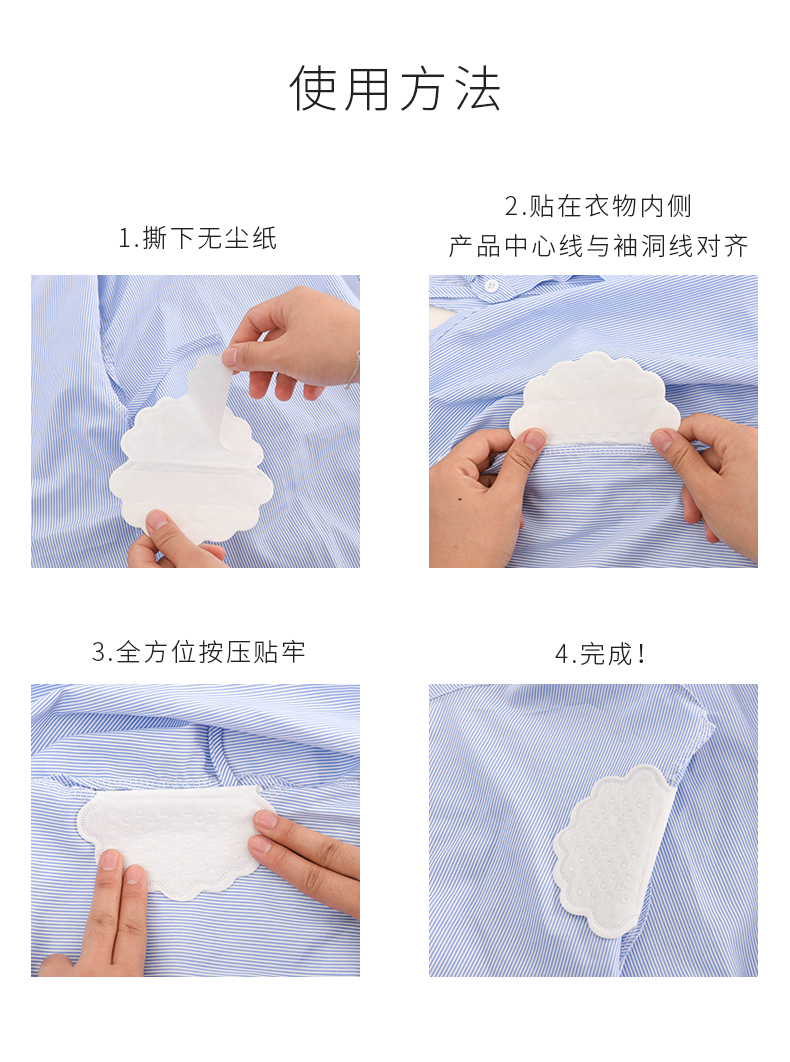 使用方法

1.撕下无尘纸

2.贴在衣物内侧
产品中心线与袖洞线对齐

3.全方位按压贴牢

4.完成！