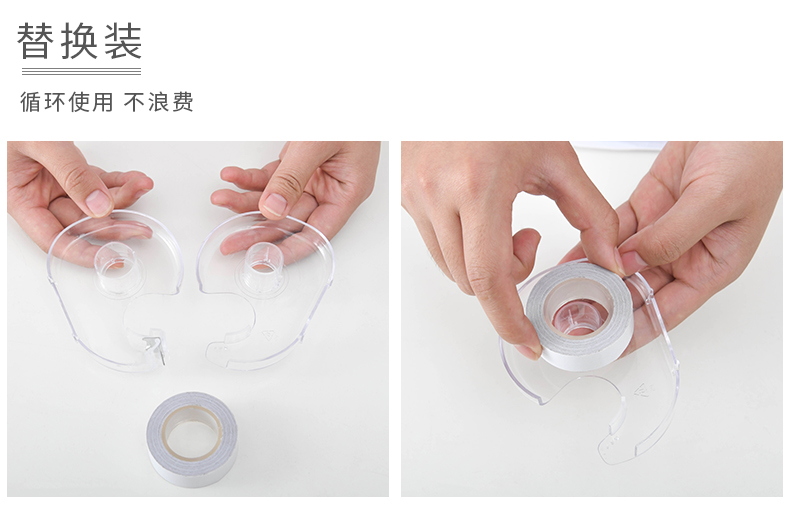 替换装

循环使用 不浪费