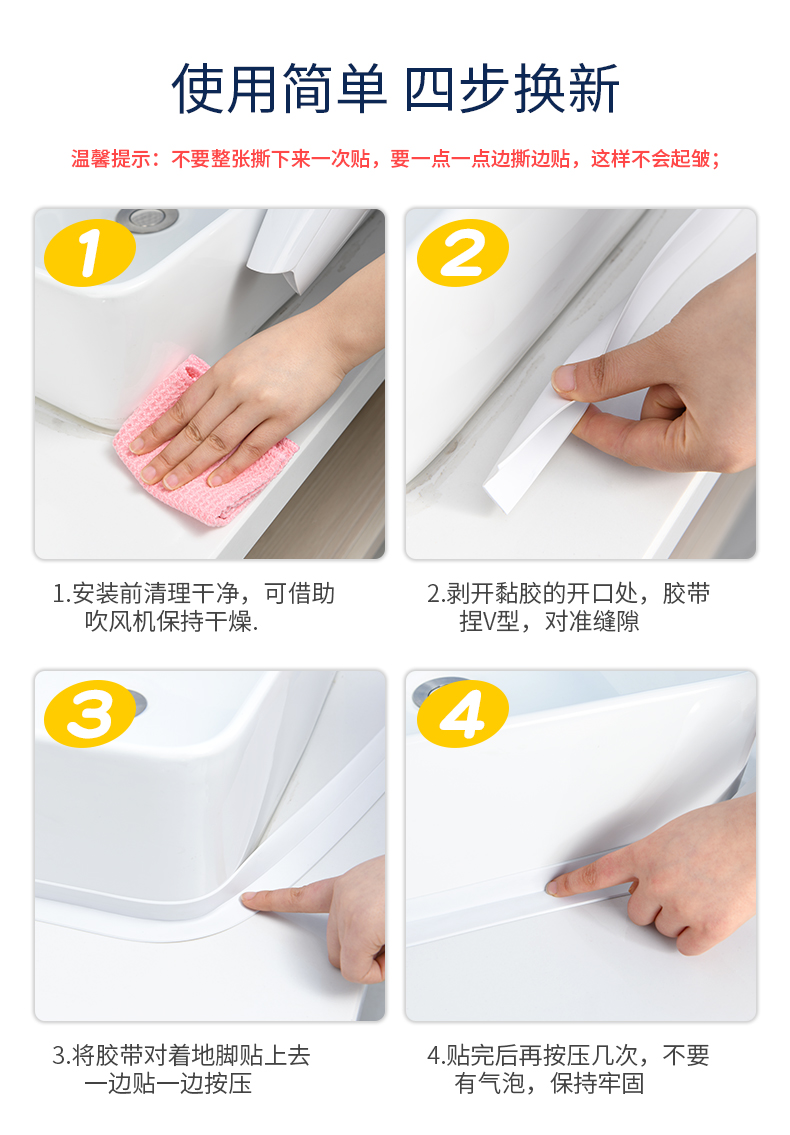 使用简单 四步换新

温馨提示：不要整张撕下来一次贴，要一点一点边撕边贴，这样不会起皱；

1

1.安装前清理干净，可借助吹风机保持干燥.

2

2.剥开黏胶的开口处，胶带捏V型，对准缝隙

3

3.将胶带对着地脚贴上去一边贴一边按压

4

4.贴完后再按压几次，不要有气泡，保持牢固