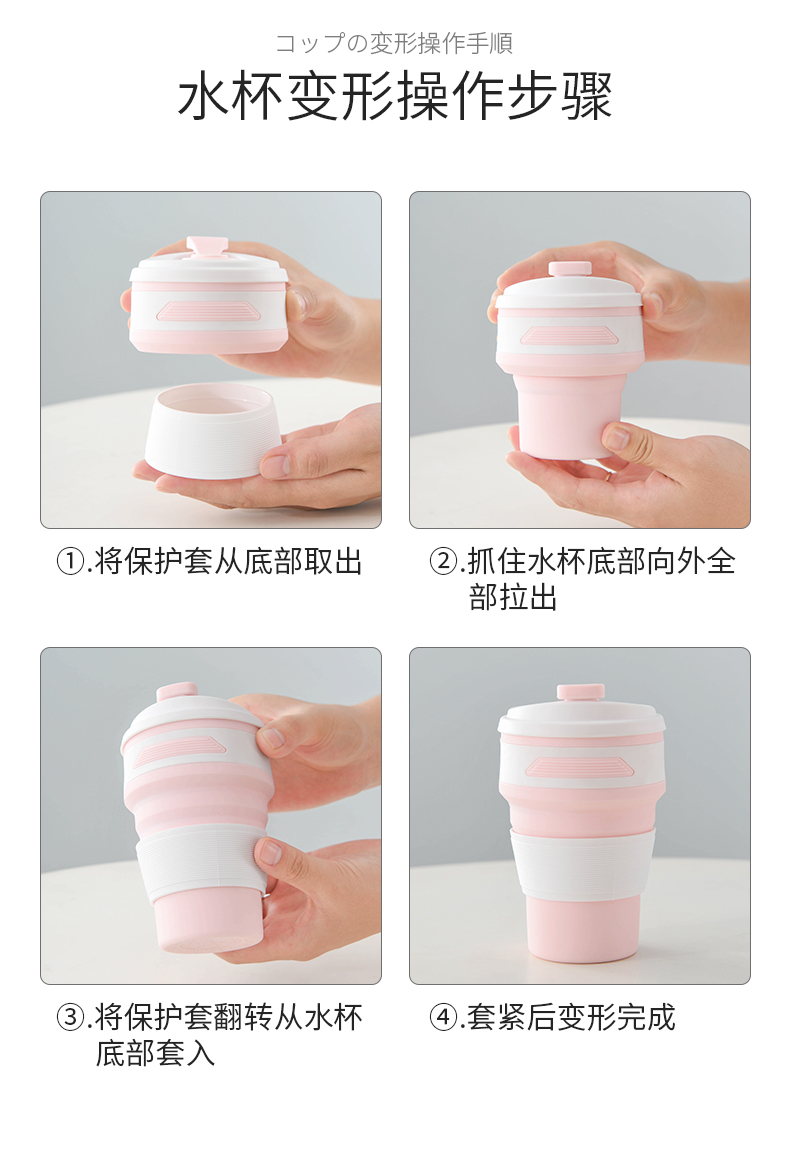 コップの変形操作手順

水杯变形操作步骤

①.将保护套从底部取出

②.抓住水杯底部向外全部拉出

③.将保护套翻转从水杯底部套入

④.套紧后变形完成