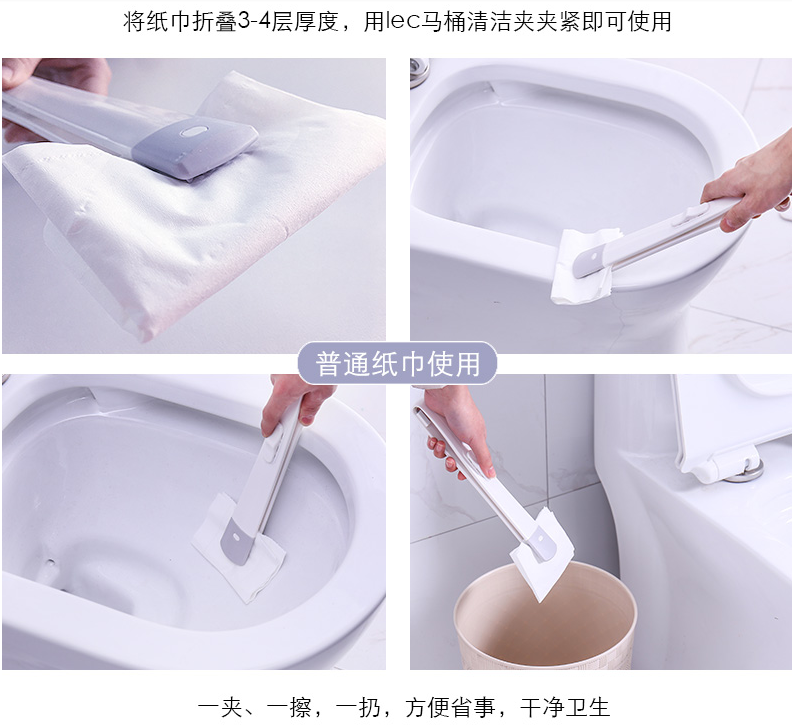 将纸巾折叠3-4层厚度，用lec马桶清洁夹夹紧即可使用

普通纸巾使用

一夹、一擦，一扔，方便省事，干净卫生