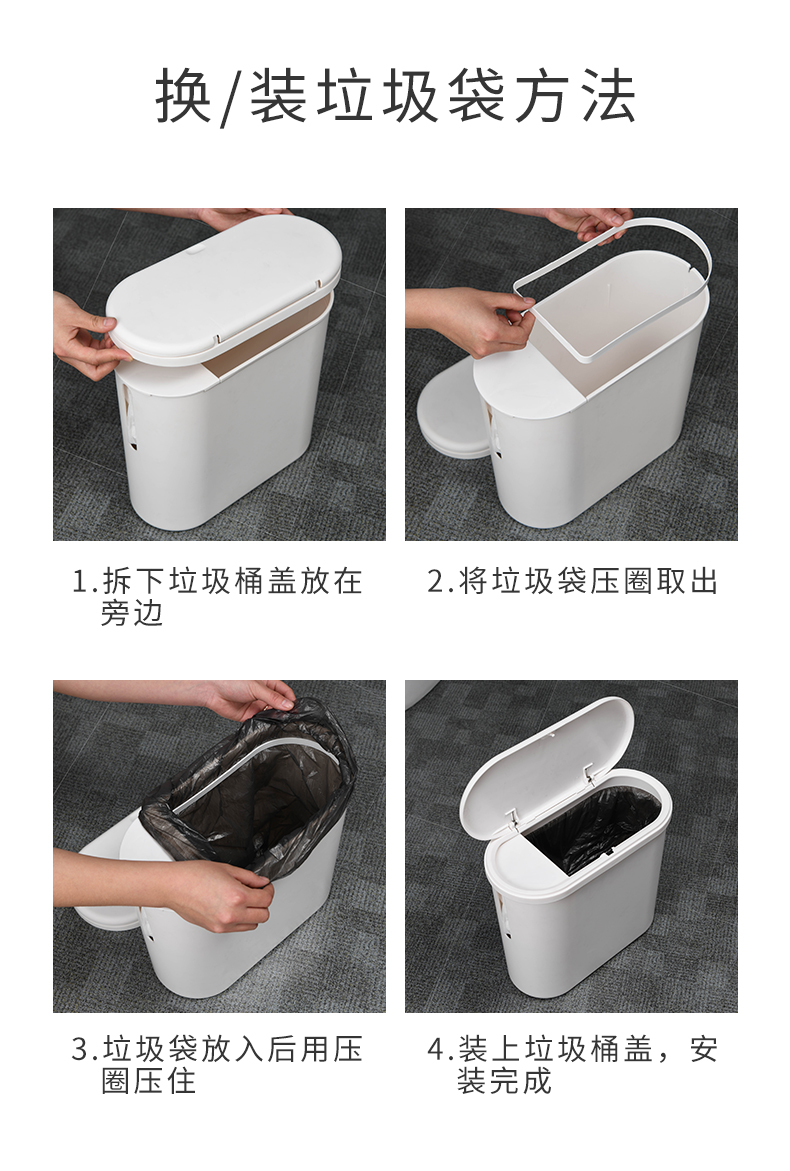 换/装垃圾袋方法

1.拆下垃圾桶盖放在旁边

2.将垃圾袋压圈取出

3.垃圾袋放入后用压圈压住

4.装上垃圾桶盖，安装完成