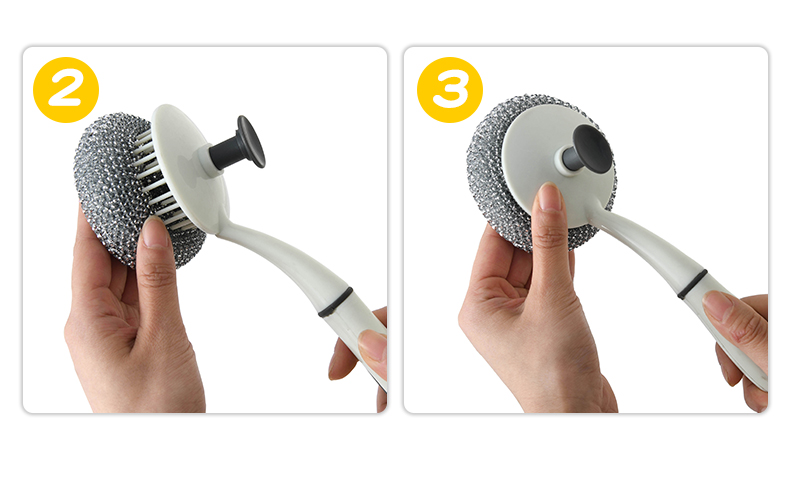 2

3