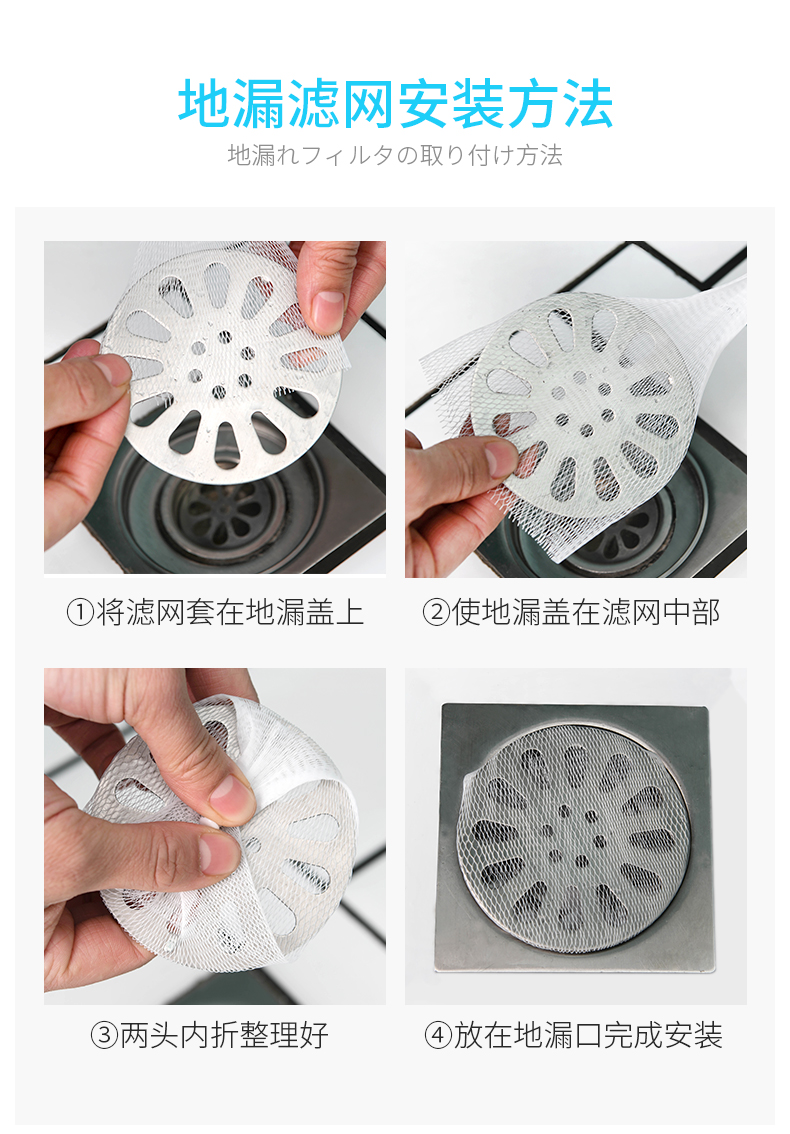 地漏滤网安装方法

地漏れフィルタの取り付け方法

①将滤网套在地漏盖上

②使地漏盖在滤网中部

③两头内折整理好

④放在地漏口完成安装