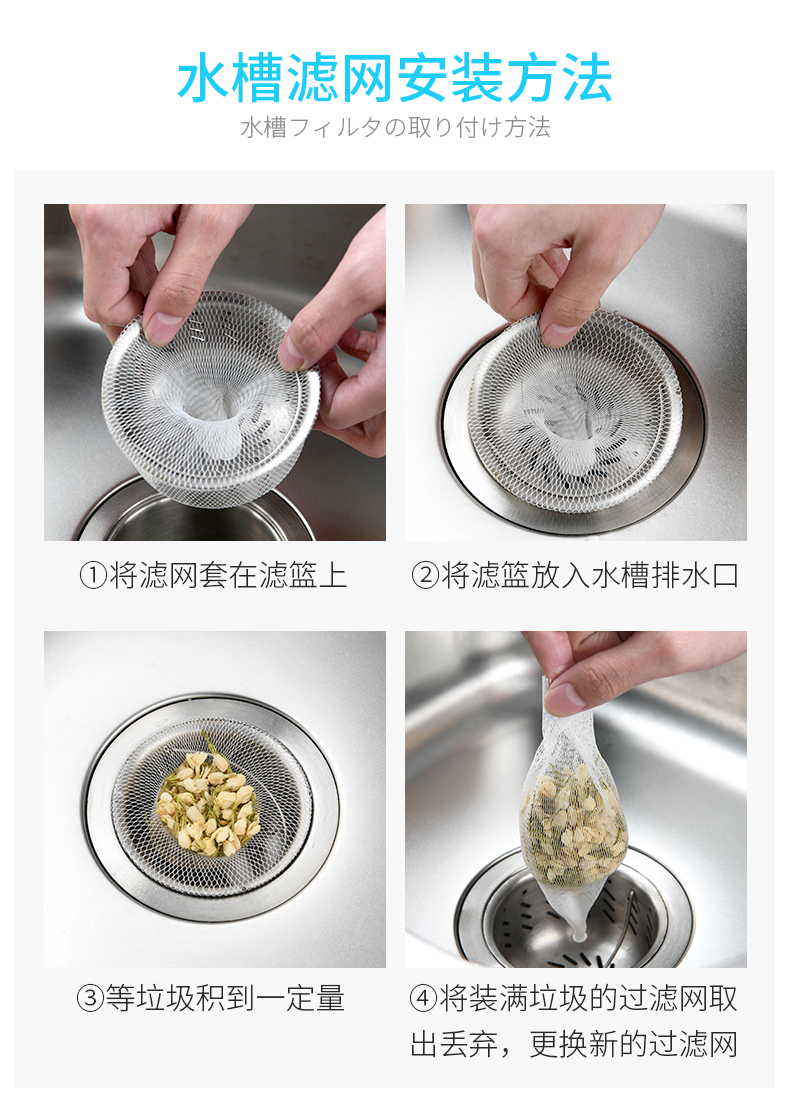 水槽滤网安装方法

水槽フィルタの取り付け方法

①将滤网套在滤篮上

②将滤篮放入水槽排水口

③等垃圾积到一定量

④将装满垃圾的过滤网取出丢弃，更换新的过滤网