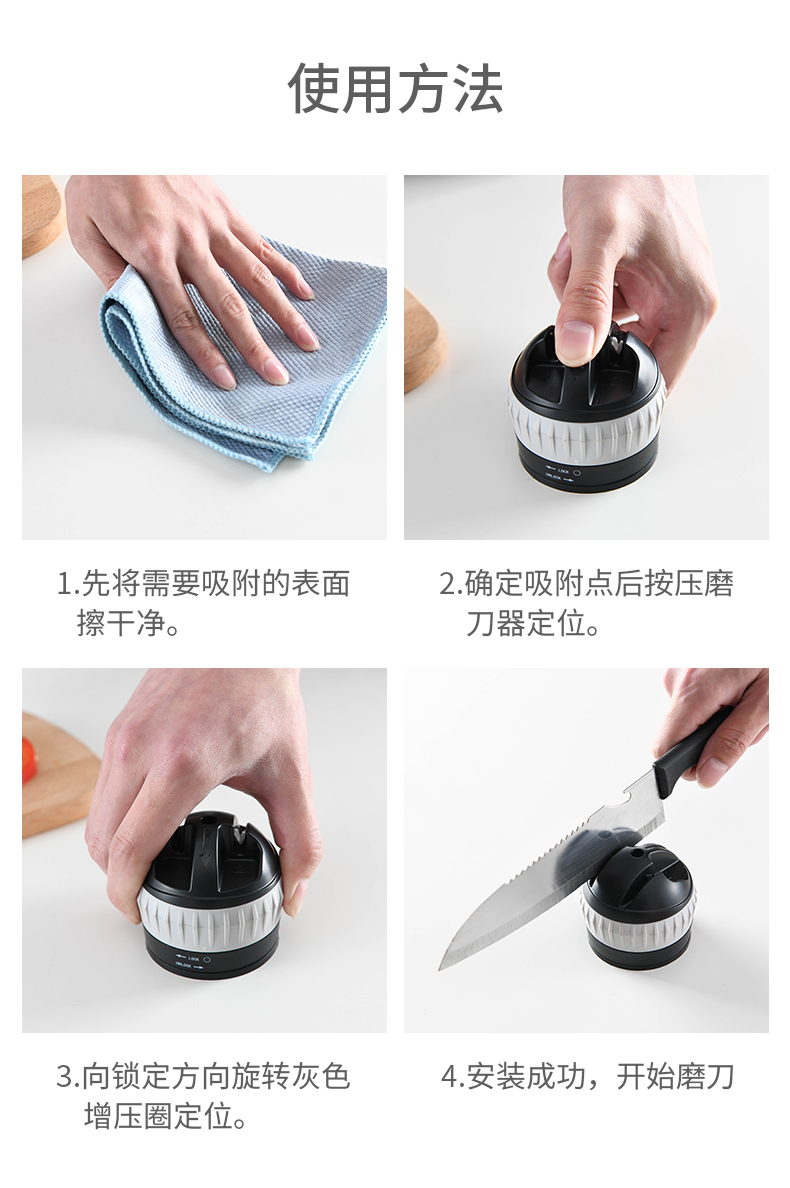 使用方法

LOCK
UNLOCK

1.先将需要吸附的表面擦干净。

2.确定吸附点后按压磨刀器定位。

LOCK
UNLOCK

3.向锁定方向旋转灰色增压圈定位。

4.安装成功，开始磨刀