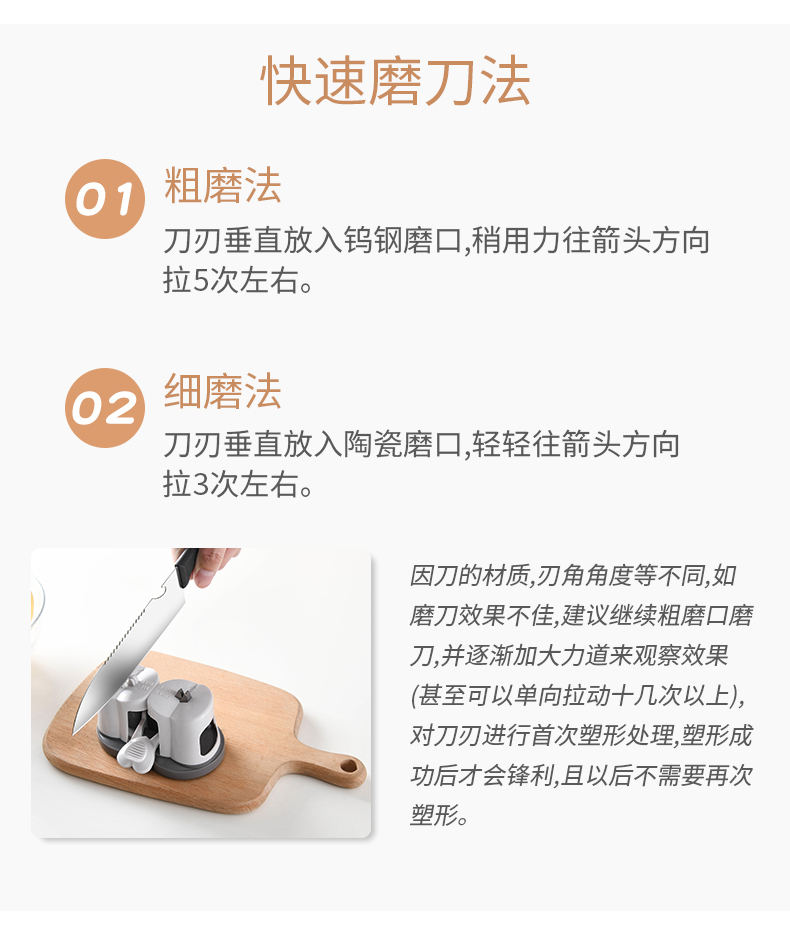 快速磨刀法

01 粗磨法
刀刃垂直放入钨钢磨口,稍用力往箭头方向拉5次左右。

02 细磨法
刀刃垂直放入陶瓷磨口,轻轻往箭头方向拉3次左右。

因刀的材质,刃角角度等不同,如磨刀效果不佳,建议继续粗磨口磨刀,并逐渐加大力道来观察效果(甚至可以单向拉动十几次以上),对刀刃进行首次塑形处理,塑形成功后才会锋利,且以后不需要再次塑形。