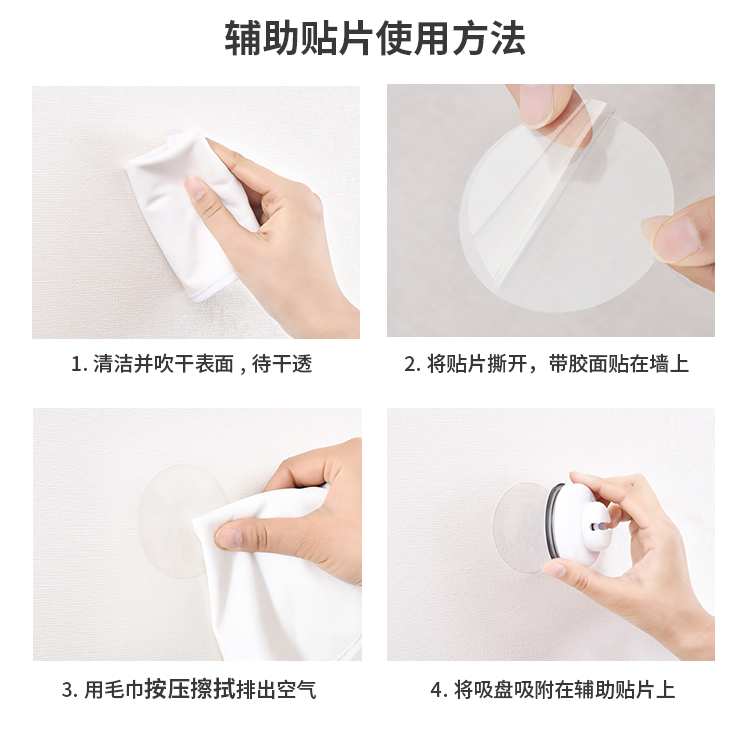 辅助贴片使用方法

1. 清洁并吹干表面，待干透

2. 将贴片撕开，带胶面贴在墙上

3. 用毛巾按压擦拭排出空气

4. 将吸盘吸附在辅助贴片上