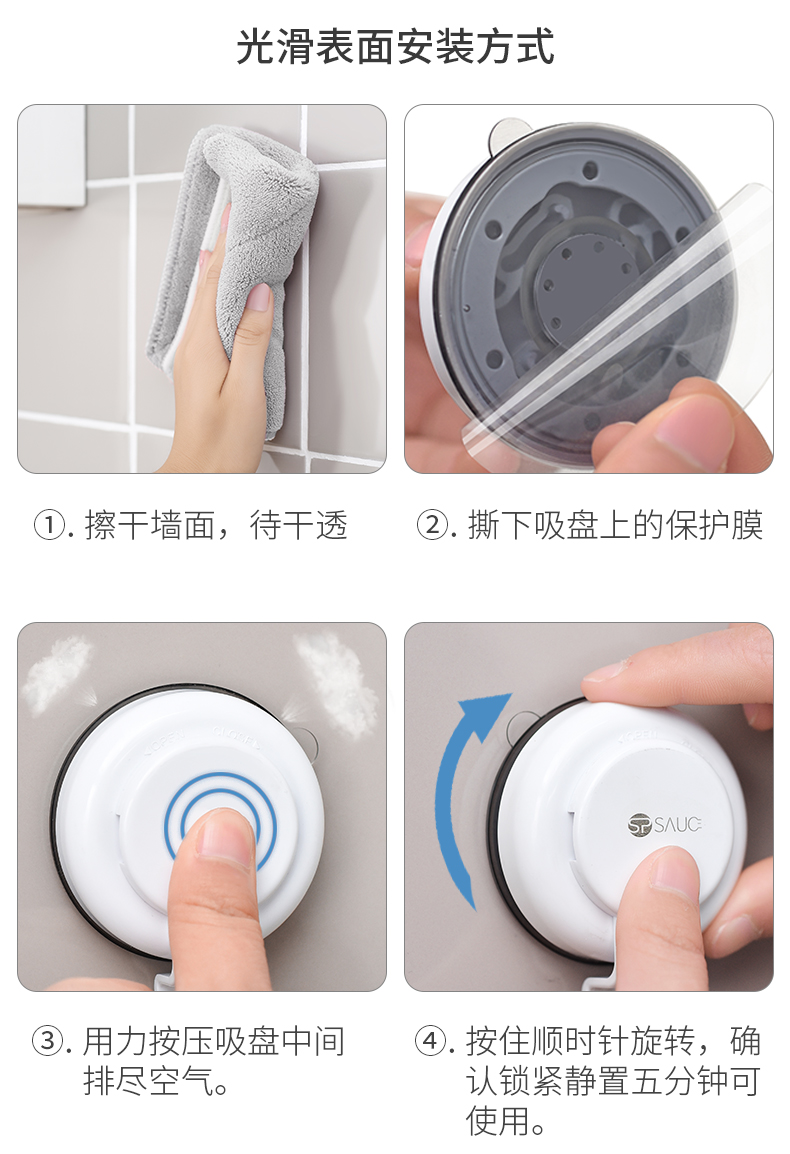 光滑表面安装方式

①. 擦干墙面，待干透

②. 撕下吸盘上的保护膜

SP SAUC

③. 用力按压吸盘中间排尽空气。

④. 按住顺时针旋转，确认锁紧静置五分钟可使用。