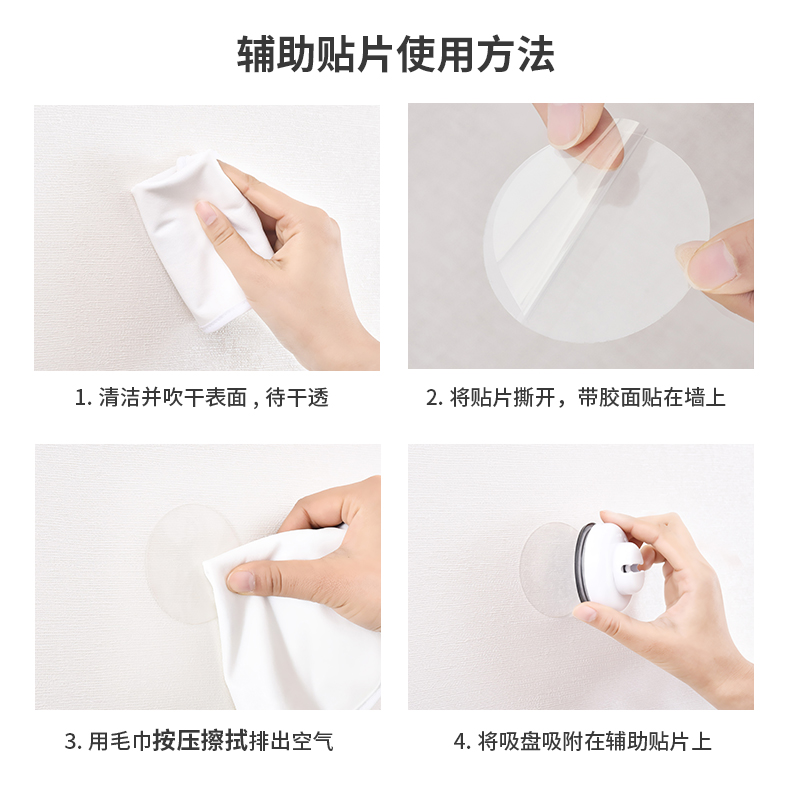 辅助贴片使用方法

1. 清洁并吹干表面，待干透

2. 将贴片撕开，带胶面贴在墙上

3. 用毛巾按压擦拭排出空气

4. 将吸盘吸附在辅助贴片上