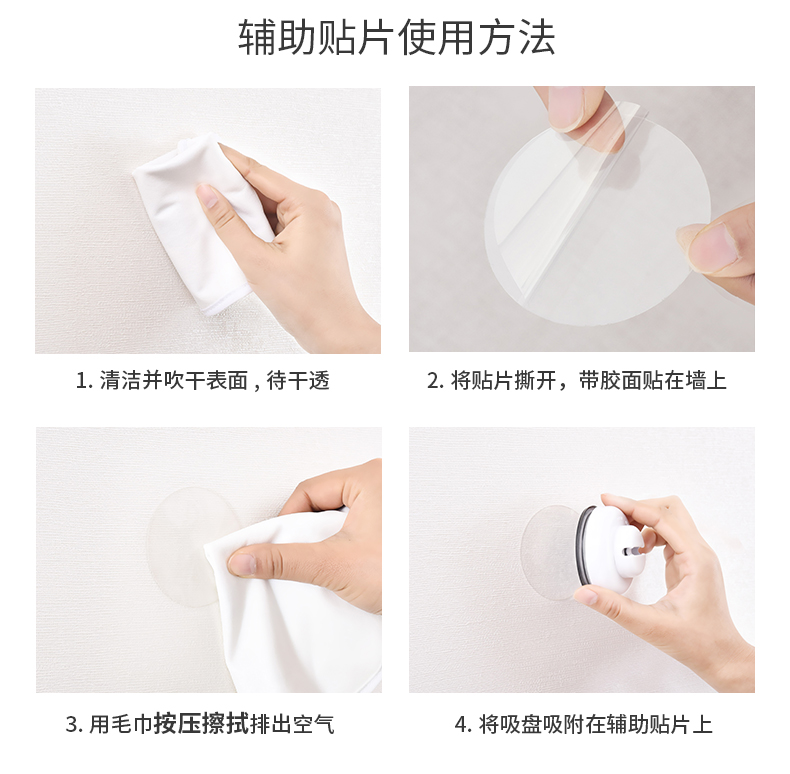 辅助贴片使用方法

1. 清洁并吹干表面 , 待干透

2. 将贴片撕开，带胶面贴在墙上

3. 用毛巾按压擦拭排出空气

4. 将吸盘吸附在辅助贴片上