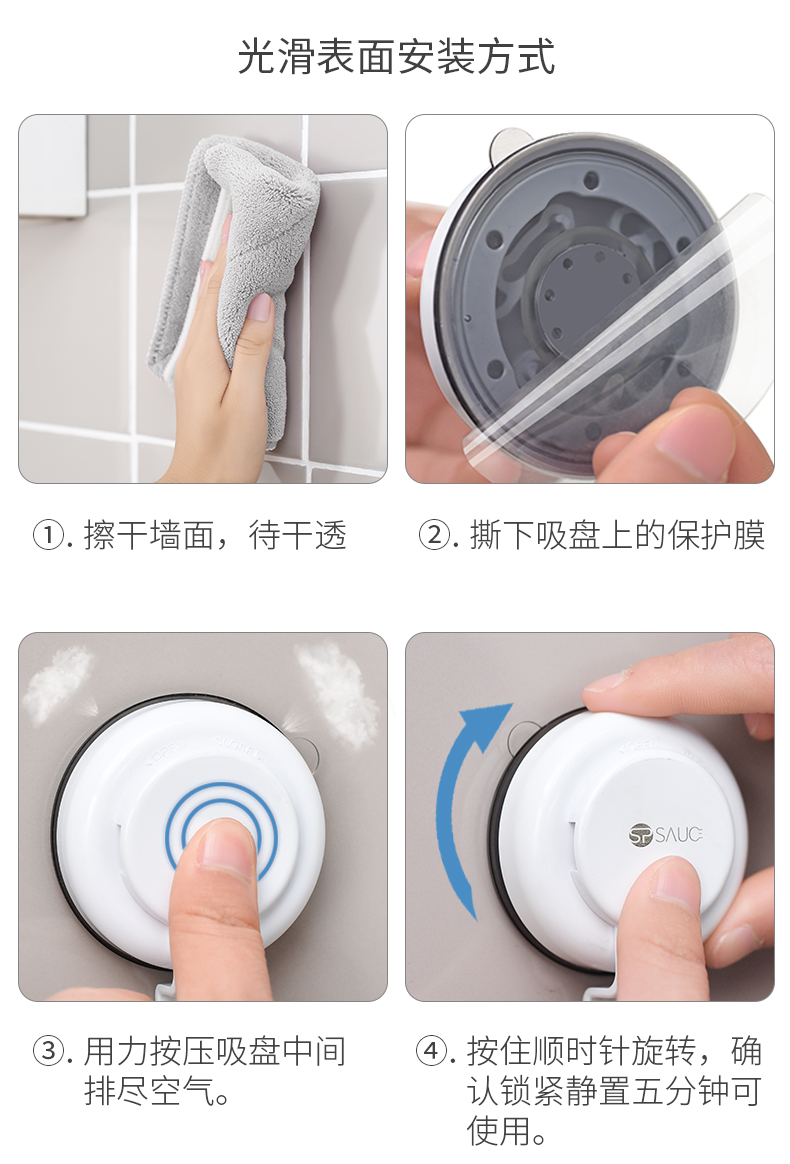 光滑表面安装方式

①. 擦干墙面，待干透

②. 撕下吸盘上的保护膜

SP SAUCE

③. 用力按压吸盘中间排尽空气。

④. 按住顺时针旋转，确认锁紧静置五分钟可使用。