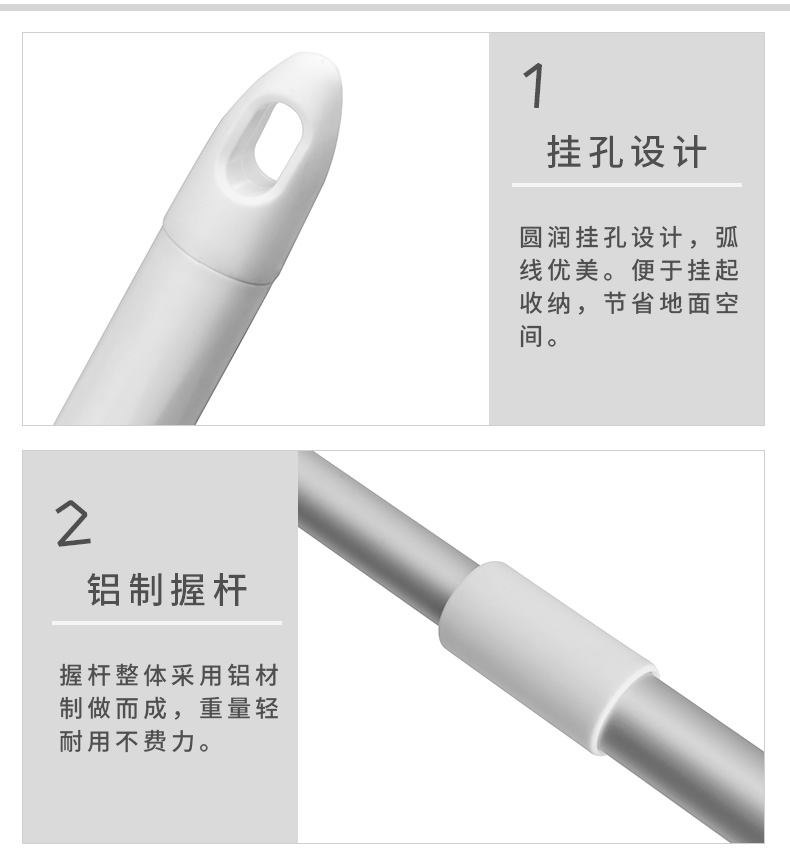 1
挂孔设计

圆润挂孔设计，弧线优美。便于挂起收纳，节省地面空间。

2
铝制握杆

握杆整体采用铝材制做而成，重量轻耐用不费力。