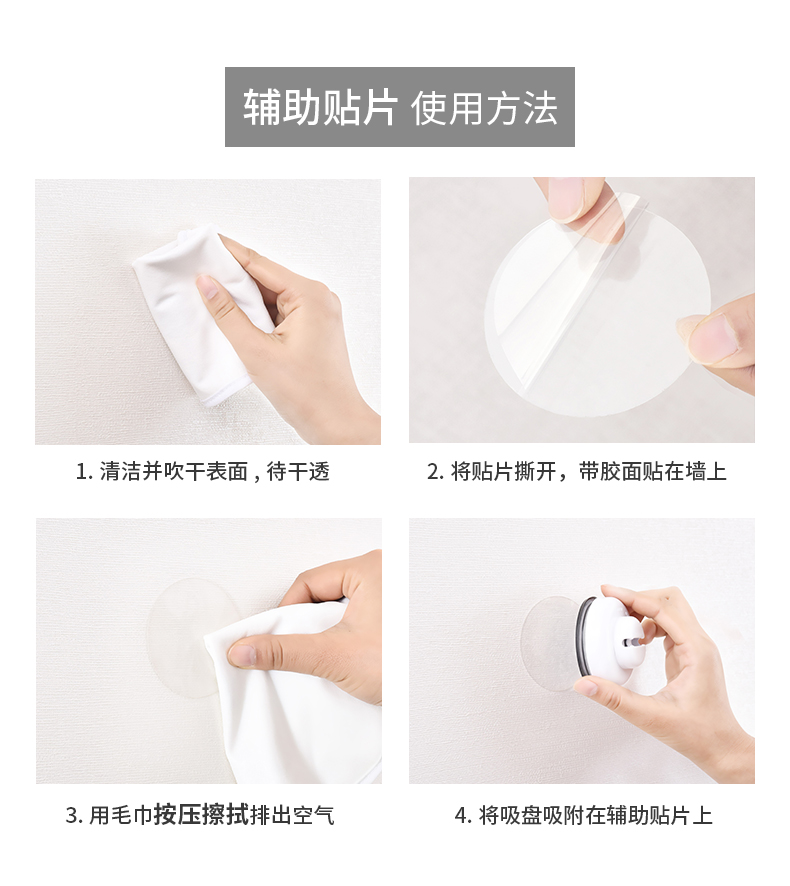 辅助贴片 使用方法

1. 清洁并吹干表面 , 待干透

2. 将贴片撕开，带胶面贴在墙上

3. 用毛巾按压擦拭排出空气

4. 将吸盘吸附在辅助贴片上