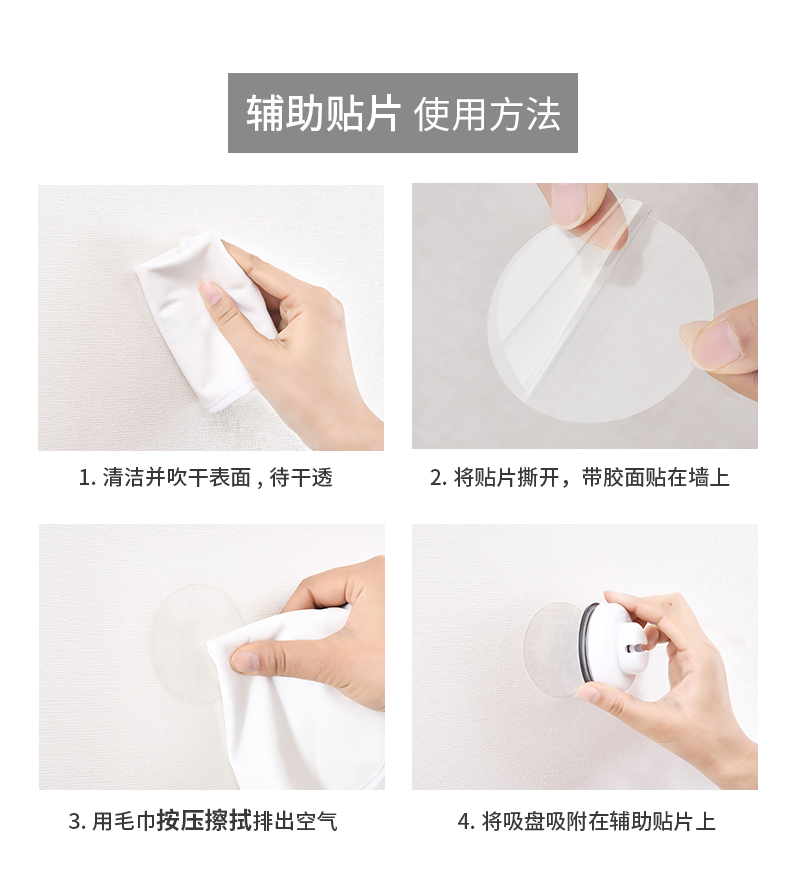 辅助贴片 使用方法

1. 清洁并吹干表面，待干透

2. 将贴片撕开，带胶面贴在墙上

3. 用毛巾按压擦拭排出空气

4. 将吸盘吸附在辅助贴片上