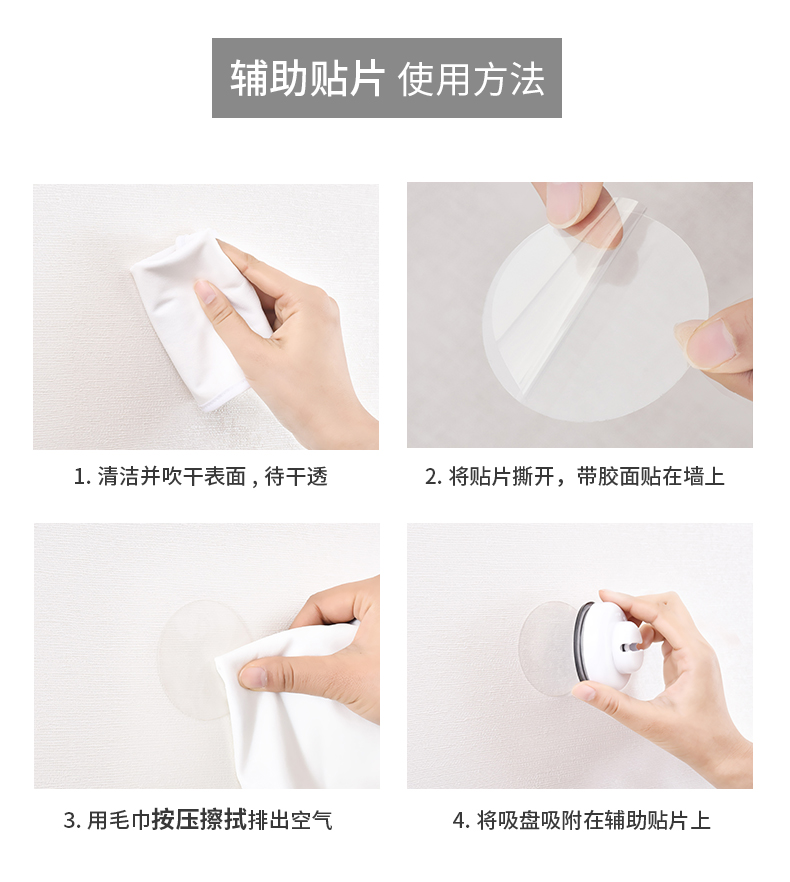 辅助贴片 使用方法

1. 清洁并吹干表面，待干透

2. 将贴片撕开，带胶面贴在墙上

3. 用毛巾按压擦拭排出空气

4. 将吸盘吸附在辅助贴片上