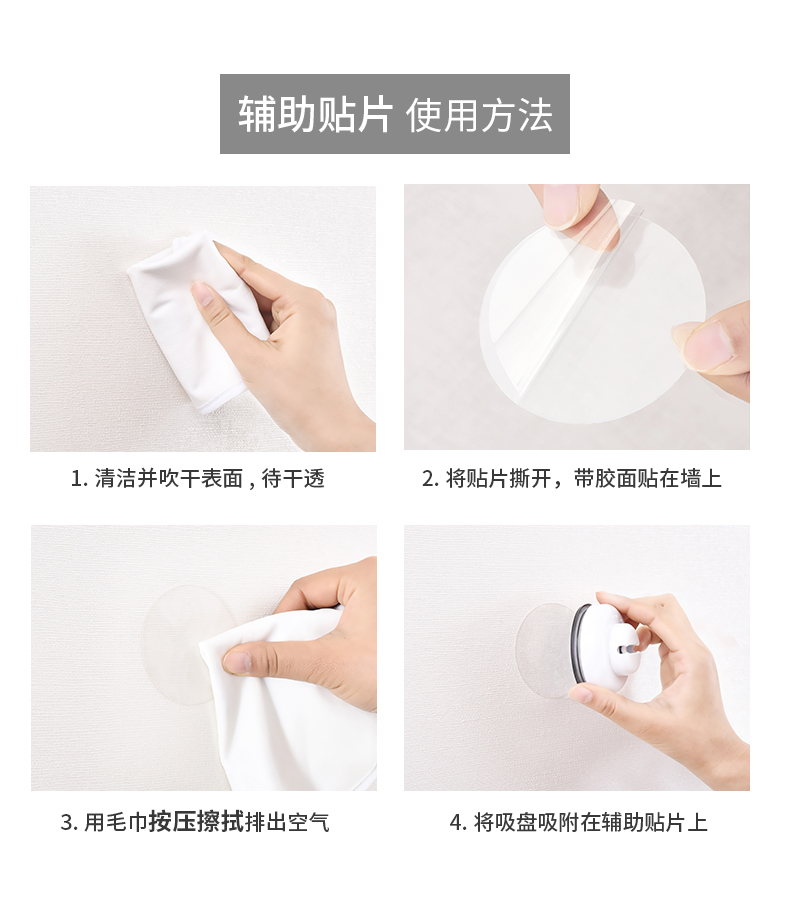 辅助贴片 使用方法

1. 清洁并吹干表面，待干透

2. 将贴片撕开，带胶面贴在墙上

3. 用毛巾按压擦拭排出空气

4. 将吸盘吸附在辅助贴片上