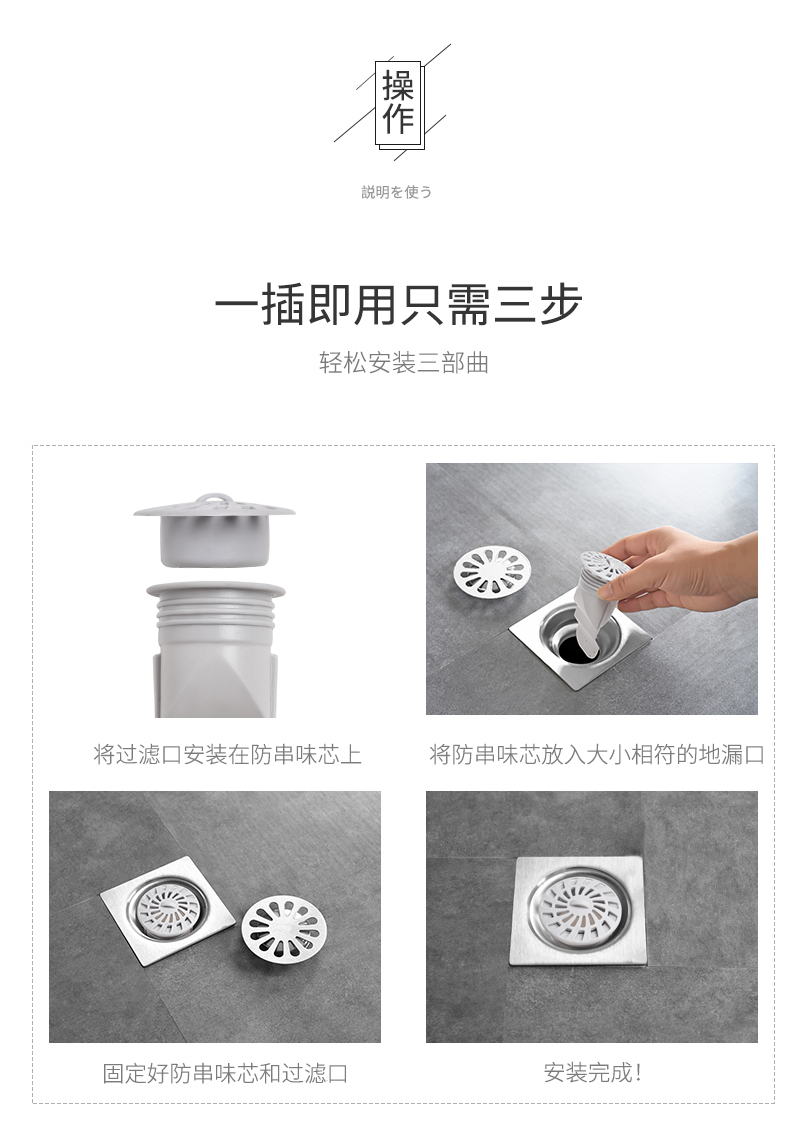 操作

説明を使う

一插即用只需三步

轻松安装三部曲

将过滤口安装在防串味芯上

将防串味芯放入大小相符的地漏口

固定好防串味芯和过滤口

安装完成!