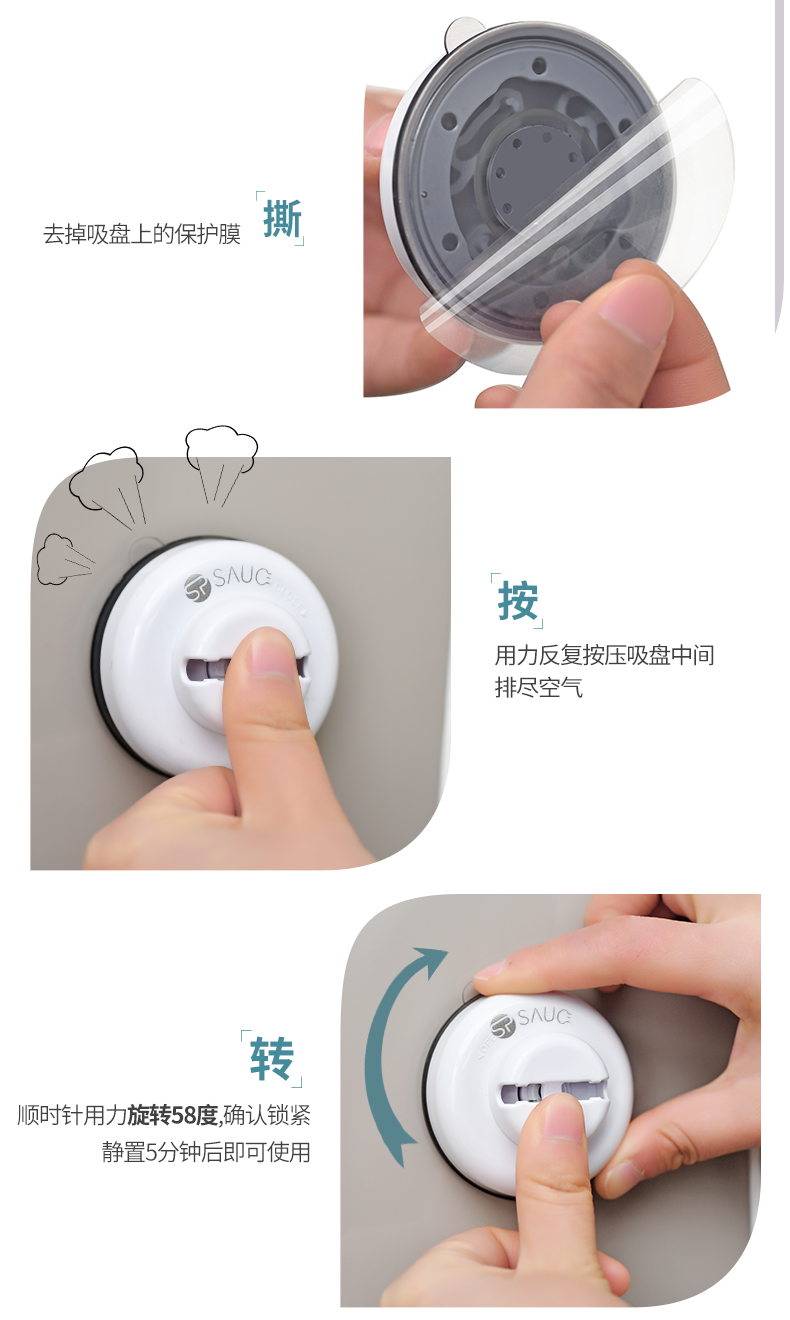 去掉吸盘上的保护膜 撕

SAUC

按

用力反复按压吸盘中间
排尽空气

SAUC

转

顺时针用力旋转58度,确认锁紧
静置5分钟后即可使用