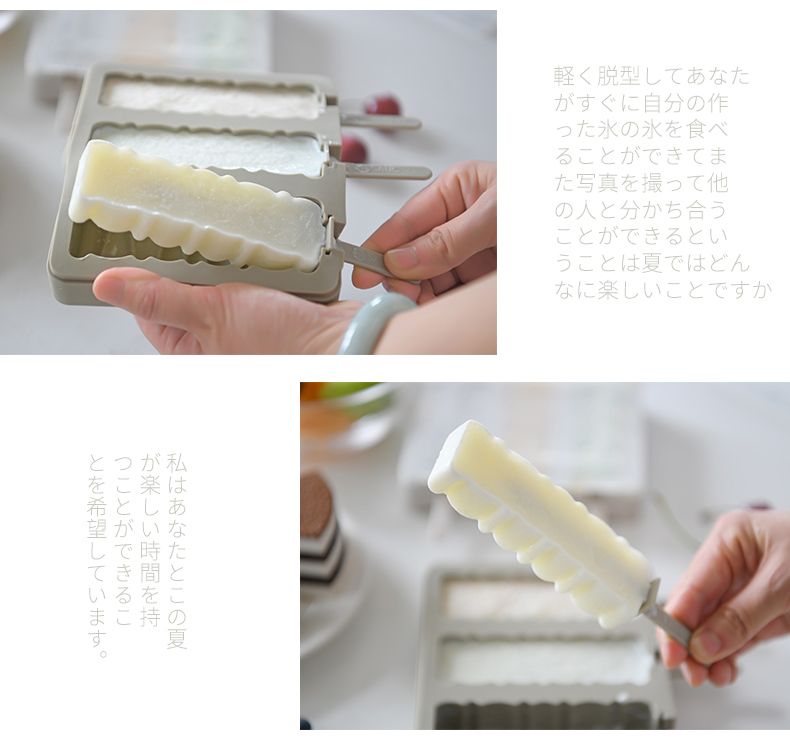 軽く脱型してあなたがすぐに自分の作った氷の氷を食べることができてまた写真を撮って他の人と分かち合うことができるということは夏ではどんなに楽しいことですか

私はあなたとこの夏が楽しい時間を持つことができることを希望しています。