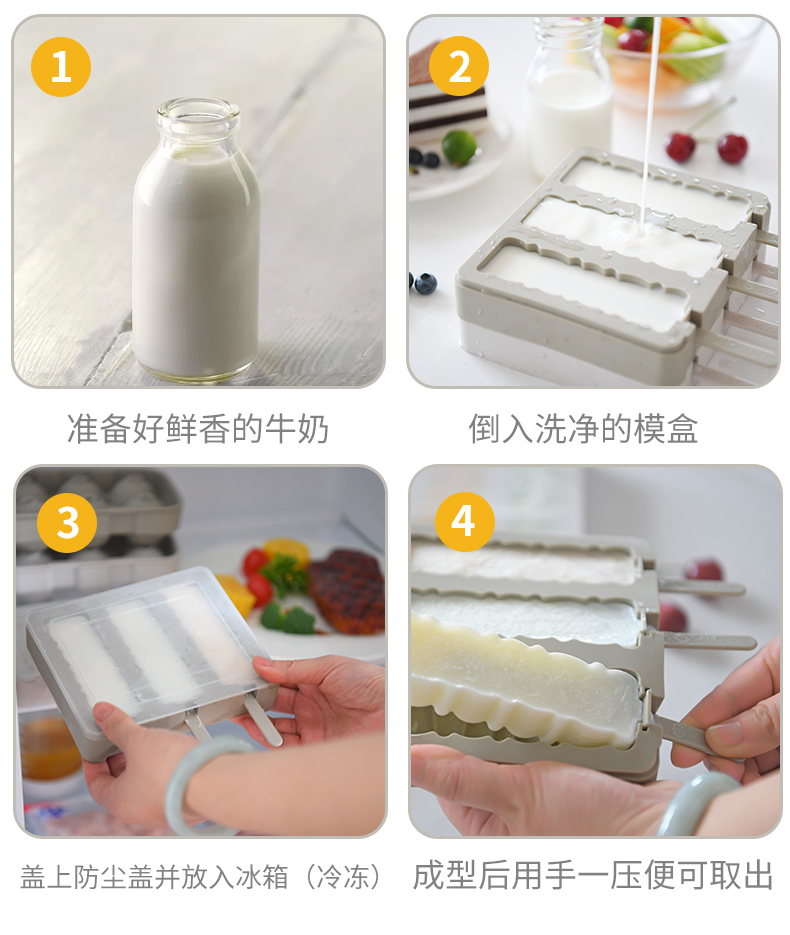 1

准备好鲜香的牛奶

2

倒入洗净的模盒

3

盖上防尘盖并放入冰箱（冷冻）

4

成型后用手一压便可取出