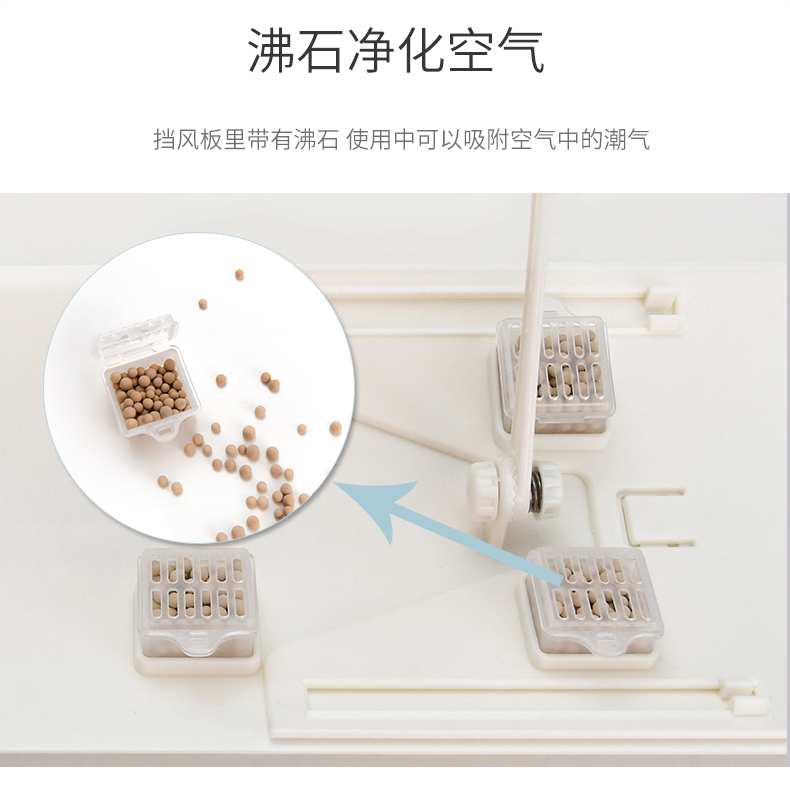 沸石净化空气

挡风板里带有沸石 使用中可以吸附空气中的潮气