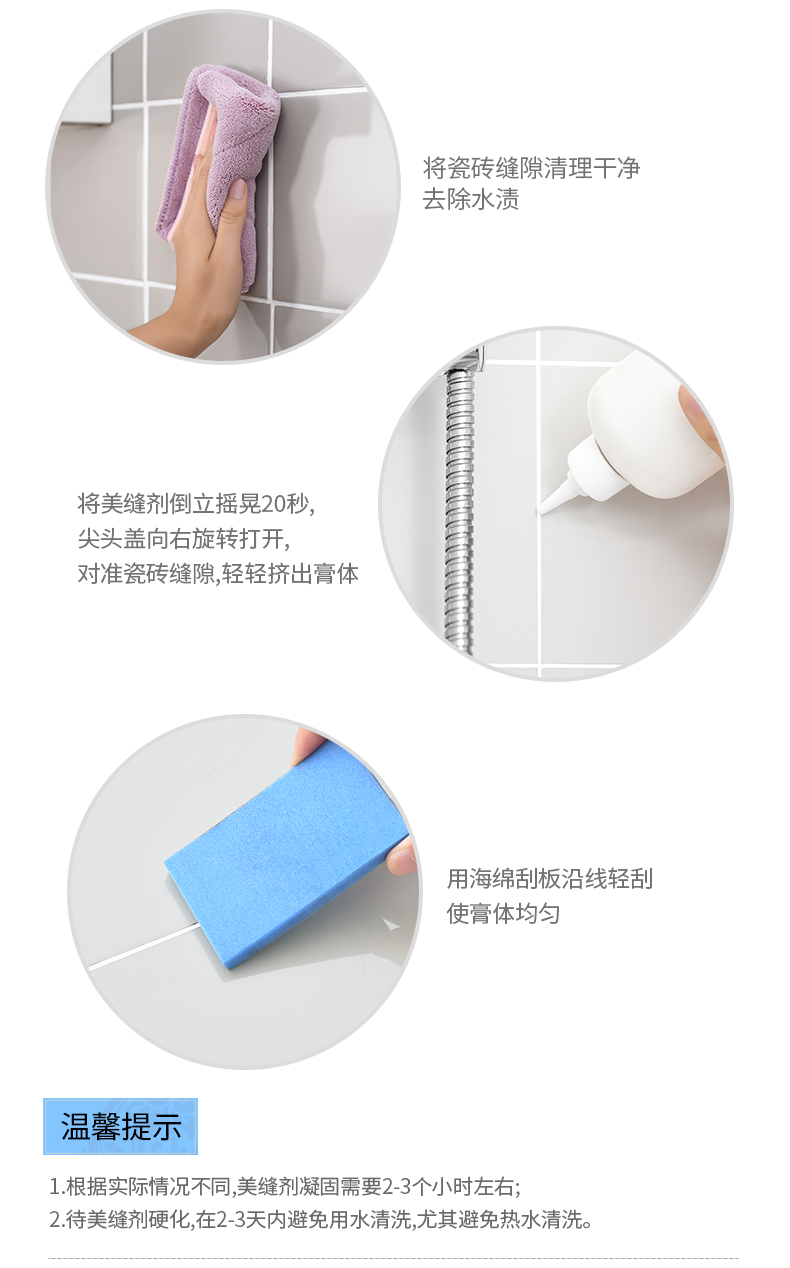 将瓷砖缝隙清理干净
去除水渍

将美缝剂倒立摇晃20秒,
尖头盖向右旋转打开,
对准瓷砖缝隙,轻轻挤出膏体

用海绵刮板沿线轻刮
使膏体均匀

温馨提示

1.根据实际情况不同,美缝剂凝固需要2-3个小时左右;
2.待美缝剂硬化,在2-3天内避免用水清洗,尤其避免热水清洗。