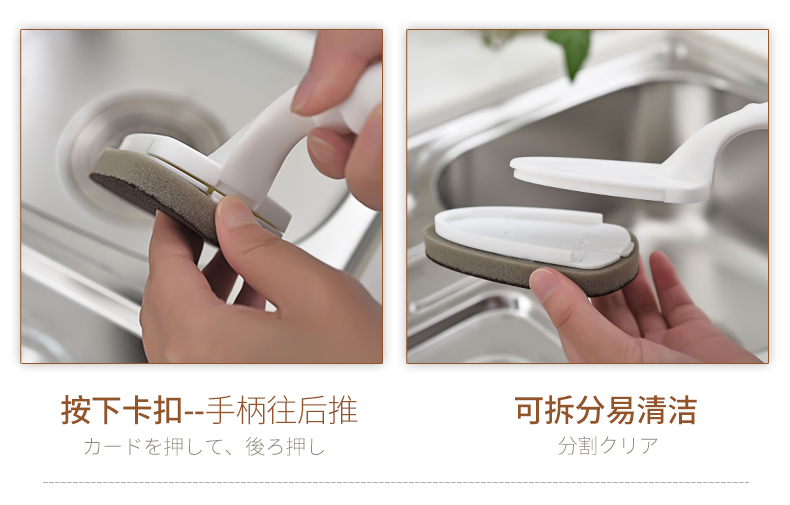 按下卡扣--手柄往后推
カードを押して、後ろ押し

可拆分易清洁
分割クリア