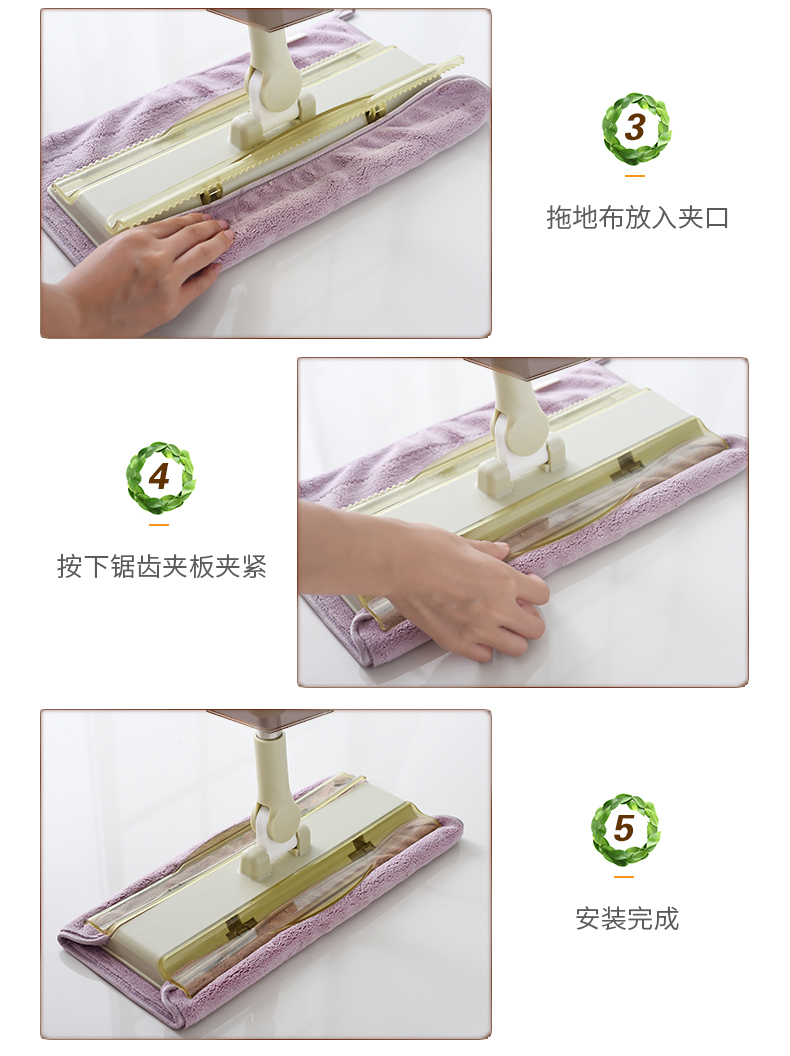 3

拖地布放入夹口

4

按下锯齿夹板夹紧

5

安装完成