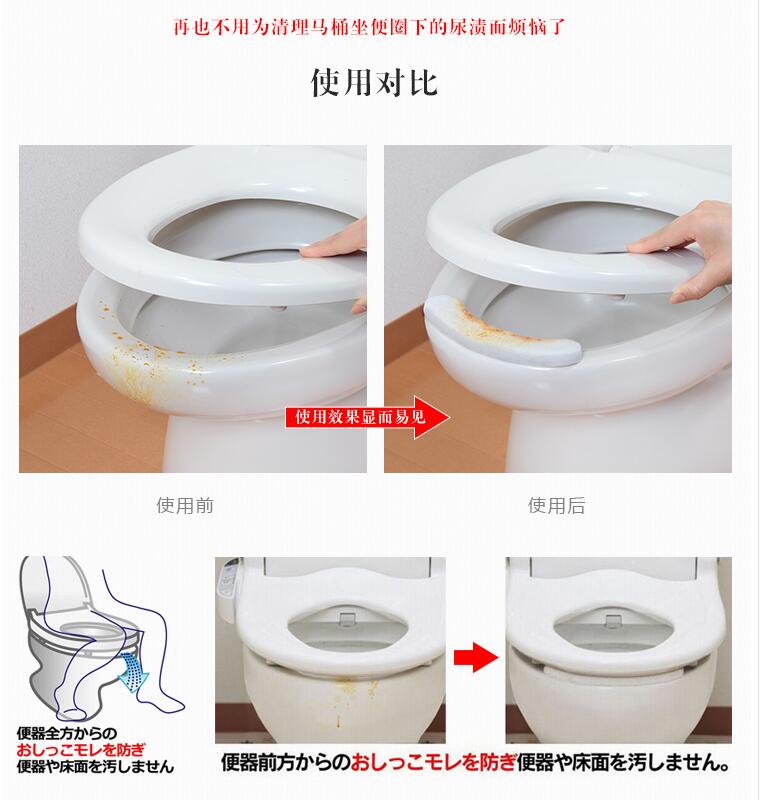 再也不用为清理马桶坐便圈下的尿渍而烦恼了

使用对比

使用效果显而易见

使用前

使用后

便器全方からの
おしっこモレを防ぎ
便器や床面を汚しません

便器前方からのおしっこモレを防ぎ便器や床面を汚しません。