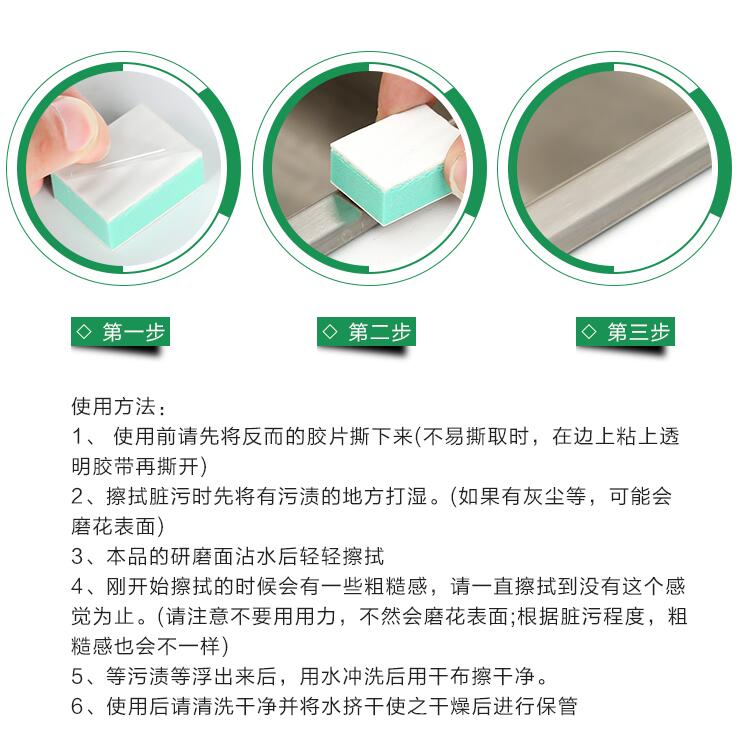 ◇ 第一步

◇ 第二步

◇ 第三步

使用方法：
1、 使用前请先将反而的胶片撕下来(不易撕取时，在边上粘上透明胶带再撕开)
2、擦拭脏污时先将有污渍的地方打湿。(如果有灰尘等，可能会磨花表面)
3、本品的研磨面沾水后轻轻擦拭
4、刚开始擦拭的时候会有一些粗糙感，请一直擦拭到没有这个感觉为止。(请注意不要用用力，不然会磨花表面;根据脏污程度，粗糙感也会不一样)
5、等污渍等浮出来后，用水冲洗后用干布擦干净。
6、使用后请清洗干净并将水挤干使之干燥后进行保管