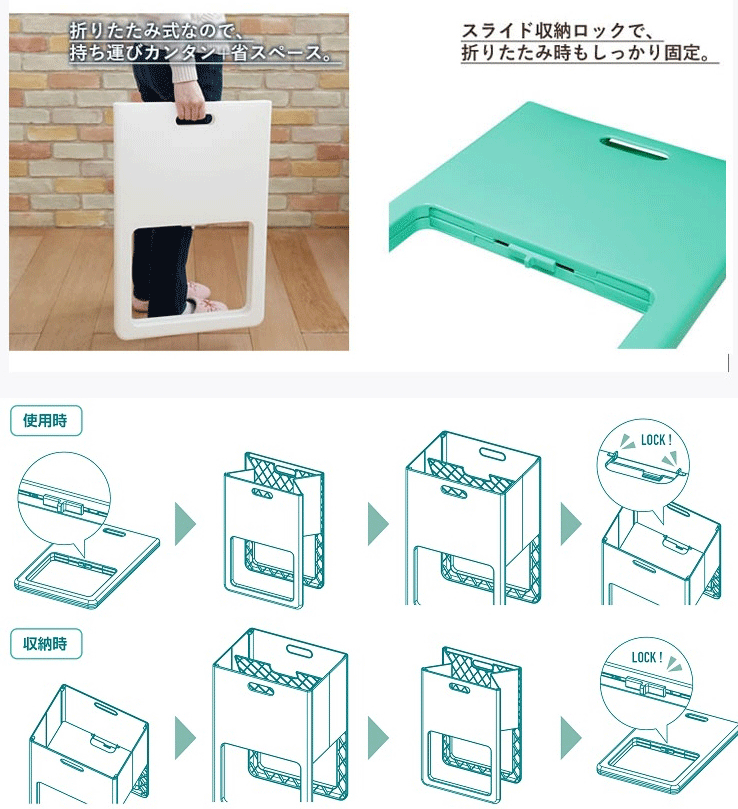 折りたたみ式なので、
持ち運びカンタン+省スペース。

スライド収納ロックで、
折りたたみ時もしっかり固定。

使用時

LOCK !

収納時

LOCK !