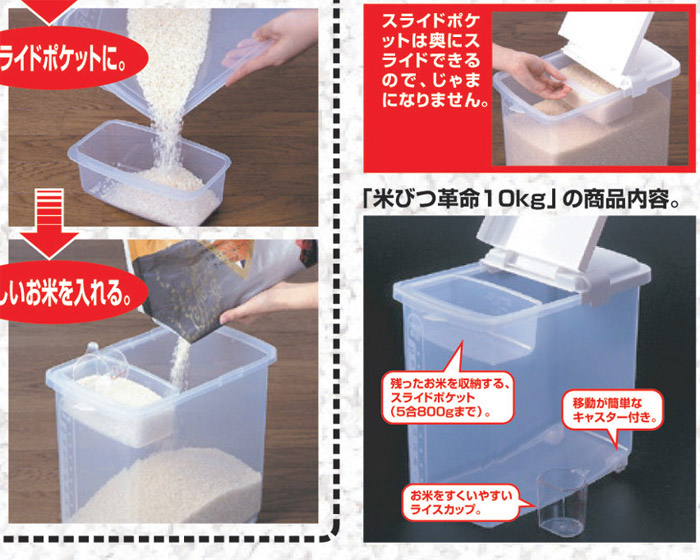 ライドポケットに。

しいお米を入れる。

スライドポケットは奥にスライドできるので、じゃまになりません。

「米びつ革命10kg」の商品内容。

残ったお米を収納する、スライドポケット（5合800gまで）。

移動が簡単なキャスター付き。

お米をすくいやすいライスカップ。