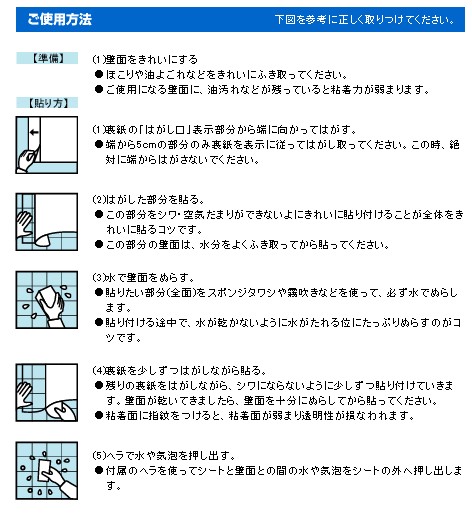 ご使用方法　下図を参考に正しく取りつけてください。

【準備】
(1)壁面をきれいにする
●ほこりや油よごれなどをきれいにふき取ってください。
●ご使用になる壁面に、油汚れなどが残っていると粘着力が弱まります。

【貼り方】
(1)裏紙の「はがし口」表示部分から端に向かってはがす。
●端から5cmの部分のみ裏紙を表示に従ってはがし取ってください。この時、絶対に端からはがさないでください。

(2)はがした部分を貼る。
●この部分をシワ・空気だまりができないよにきれいに貼り付けることが全体をきれいに貼るコツです。
●この部分の壁面は、水分をよくふき取ってから貼ってください。

(3)水で壁面をぬらす。
●貼りたい部分(全面)をスポンジタワシや霧吹きなどを使って、必ず水でぬらします。
●貼り付ける途中で、水が乾かないように水がたれる位にたっぷりぬらすのがコツです。

(4)裏紙を少しずつはがしながら貼る。
●残りの裏紙をはがしながら、シワにならないように少しずつ貼り付けていきます。壁面が乾いてきましたら、壁面を十分にぬらしてから貼ってください。
●粘着面に指紋をつけると、粘着面が弱まり透明性が損なわれます。

(5)ヘラで水や気泡を押し出す。
●付属のヘラを使ってシートと壁面との間の水や気泡をシートの外へ押し出します。