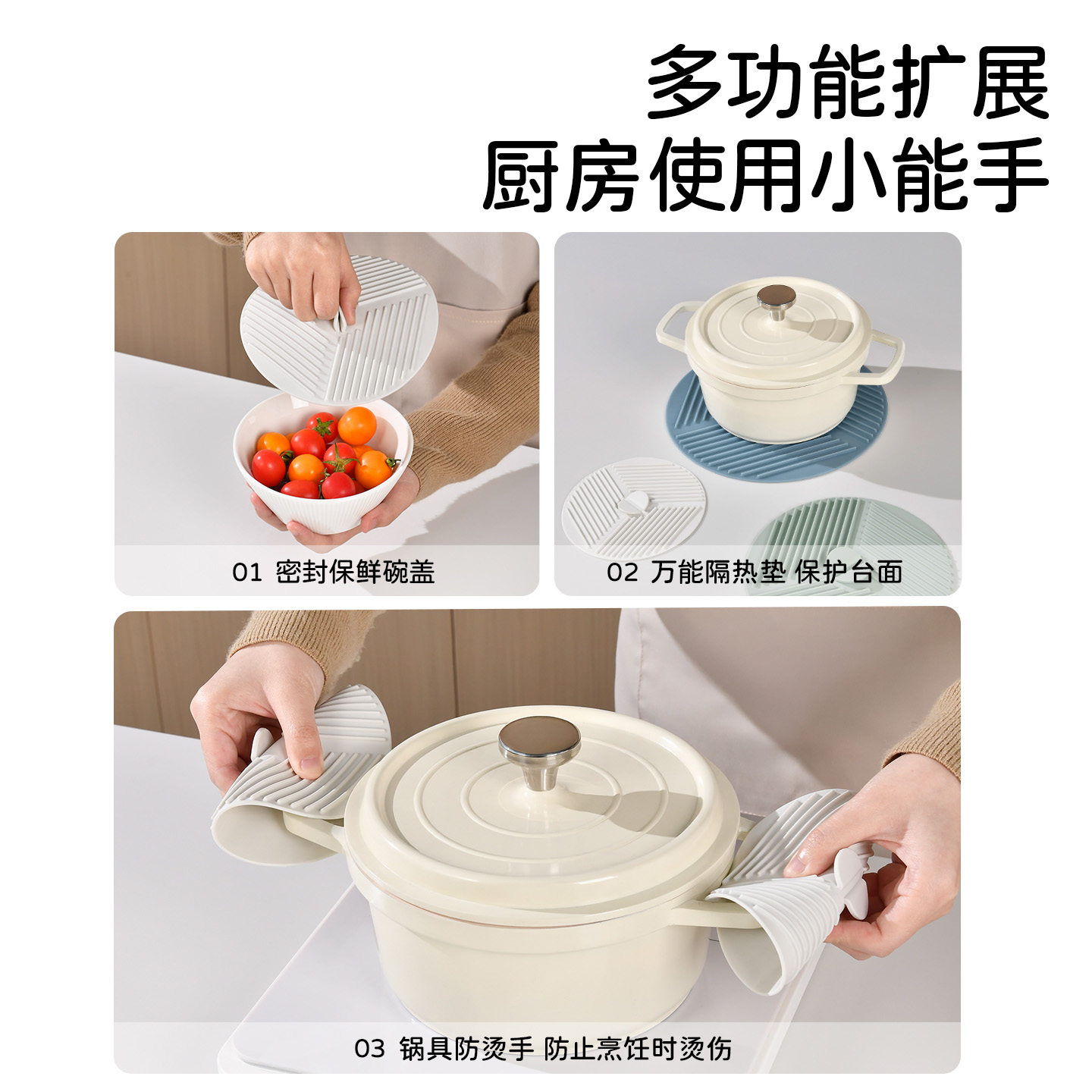 多功能扩展
厨房使用小能手

01 密封保鲜碗盖

02 万能隔热垫 保护台面

03 锅具防烫手 防止烹饪时烫伤